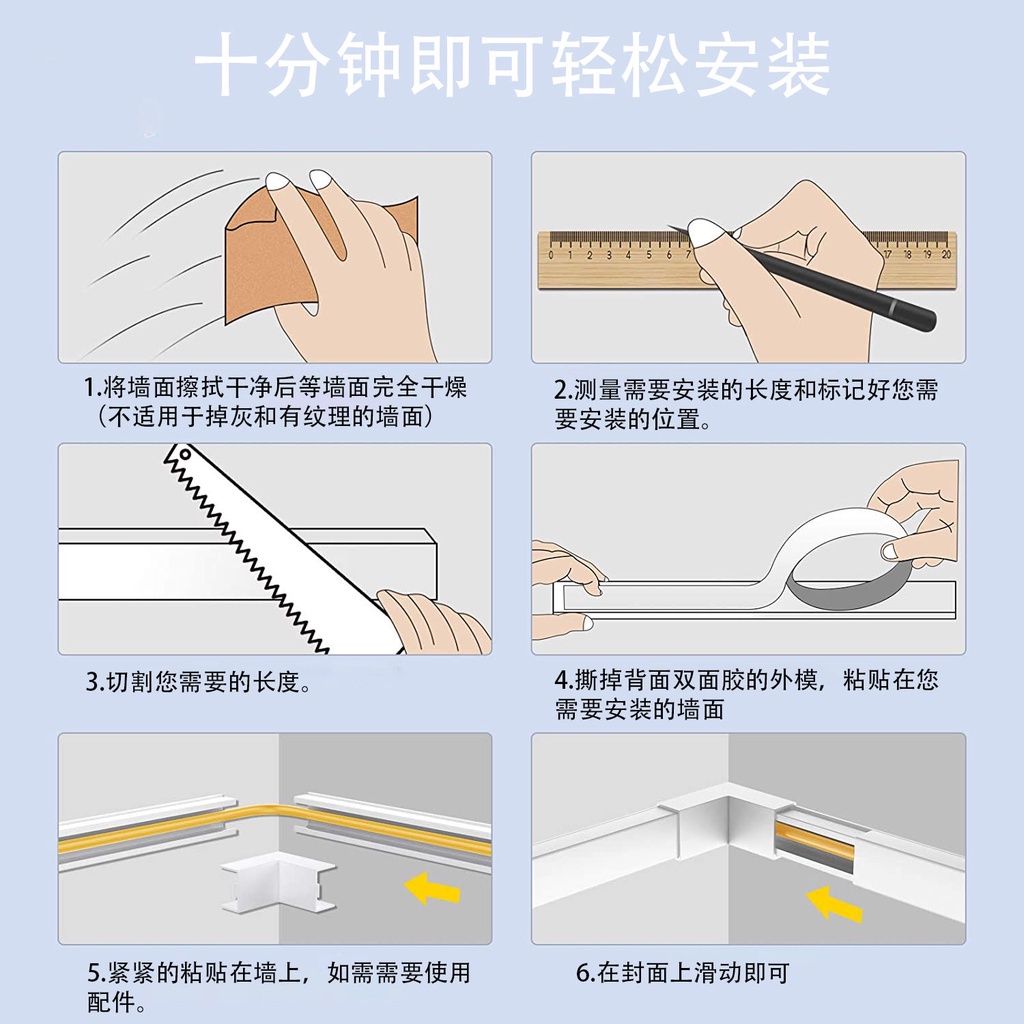 十分钟即可轻松安装

0 1 2 3 4 5 6 7 17 18 19 20

1.将墙面擦拭干净后等墙面完全干燥（不适用于掉灰和有纹理的墙面）

2.测量需要安装的长度和标记好您需要安装的位置。

3.切割您需要的长度。

4.撕掉背面双面胶的外模，粘贴在您需要安装的墙面

5.紧紧的粘贴在墙上，如需需要使用配件。

6.在封面上滑动即可