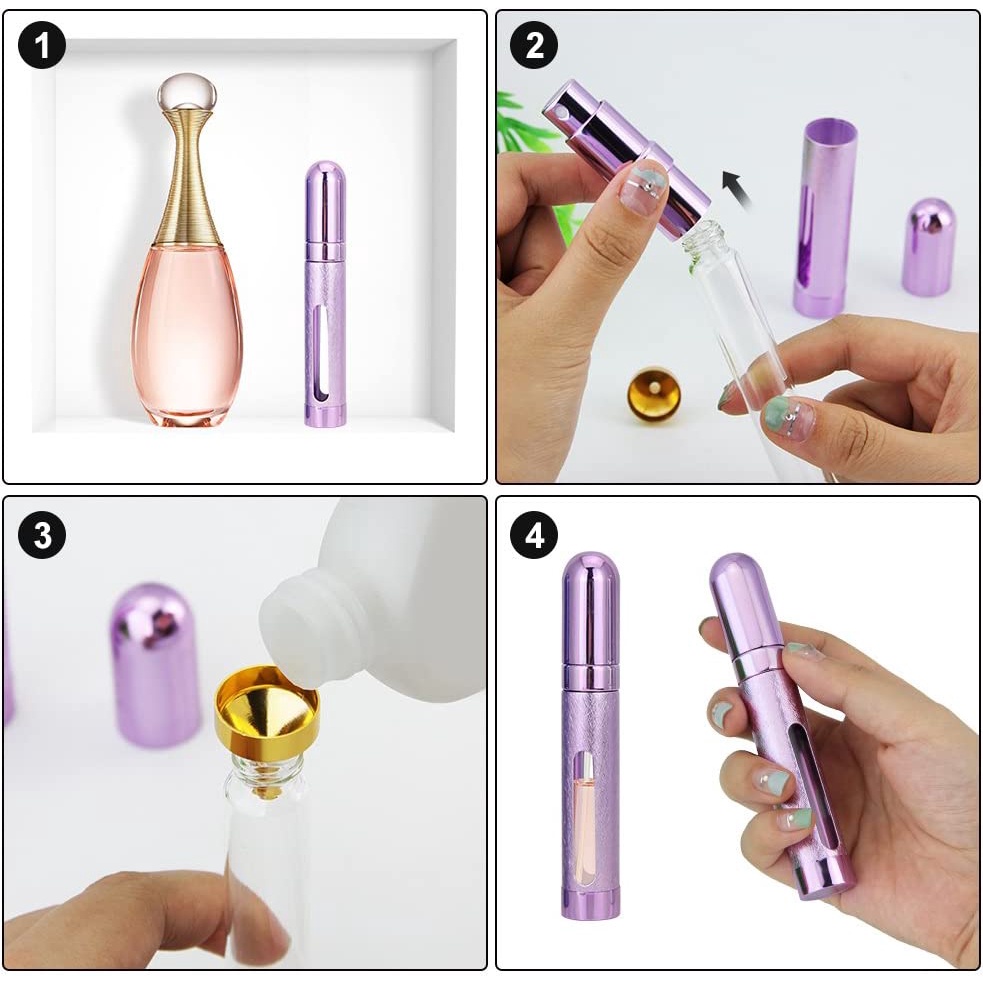 1

2

3

4