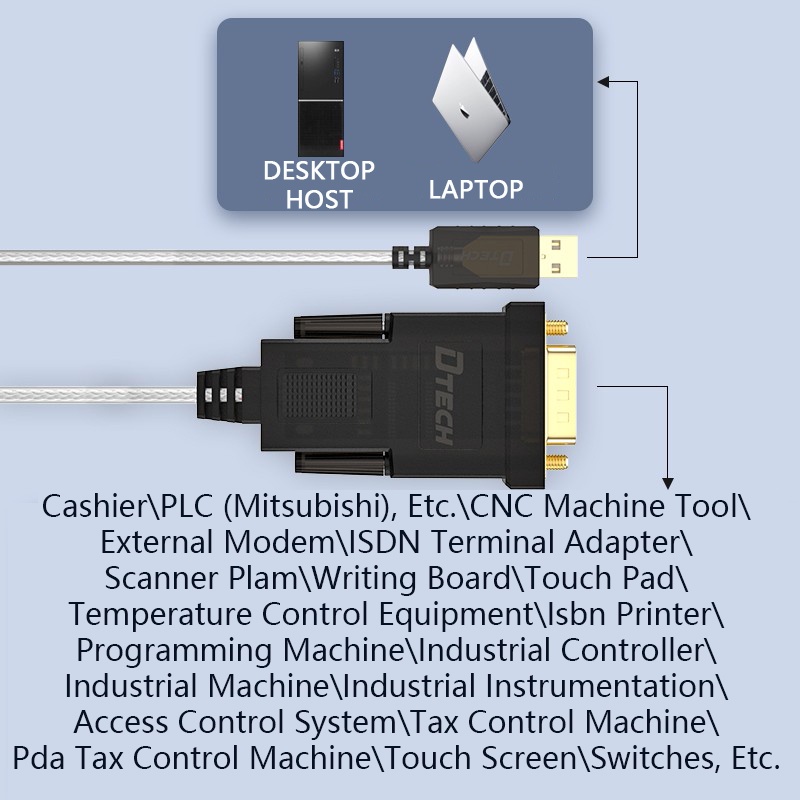 DESKTOP HOST

LAPTOP

DTECH

DTECH

Cashier\PLC (Mitsubishi), Etc.\CNC Machine Tool\ External Modem\ISDN Terminal Adapter\ Scanner Plam\Writing Board\Touch Pad\ Temperature Control Equipment\Isbn Printer\ Programming Machine\Industrial Controller\ Industrial Machine\Industrial Instrumentation\ Access Control System\Tax Control Machine\ Pda Tax Control Machine\Touch Screen\Switches, Etc.