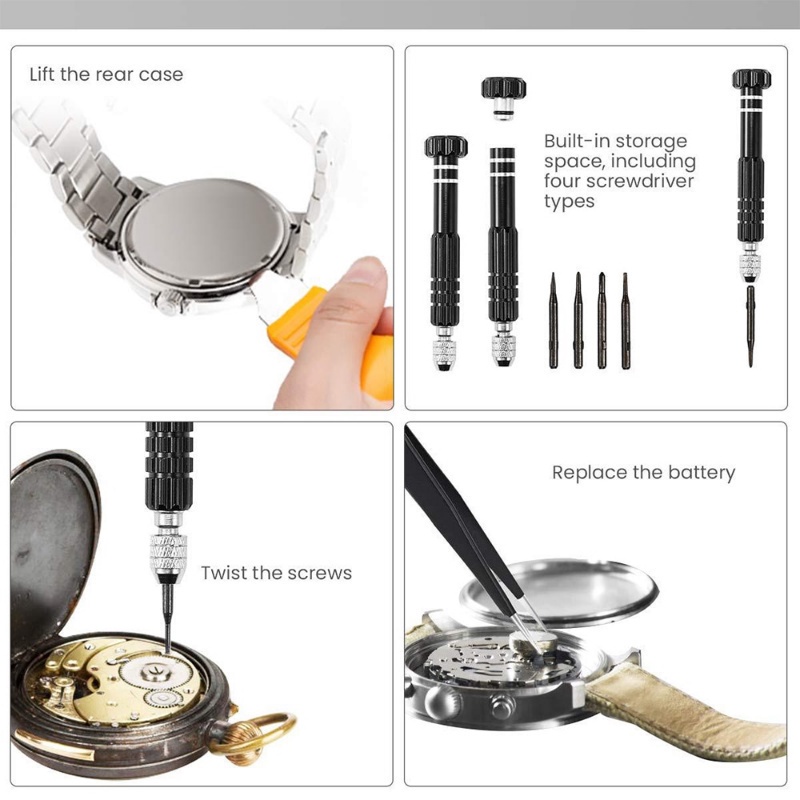 Lift the rear case

Built-in storage space, including four screwdriver types

Twist the screws

Replace the battery