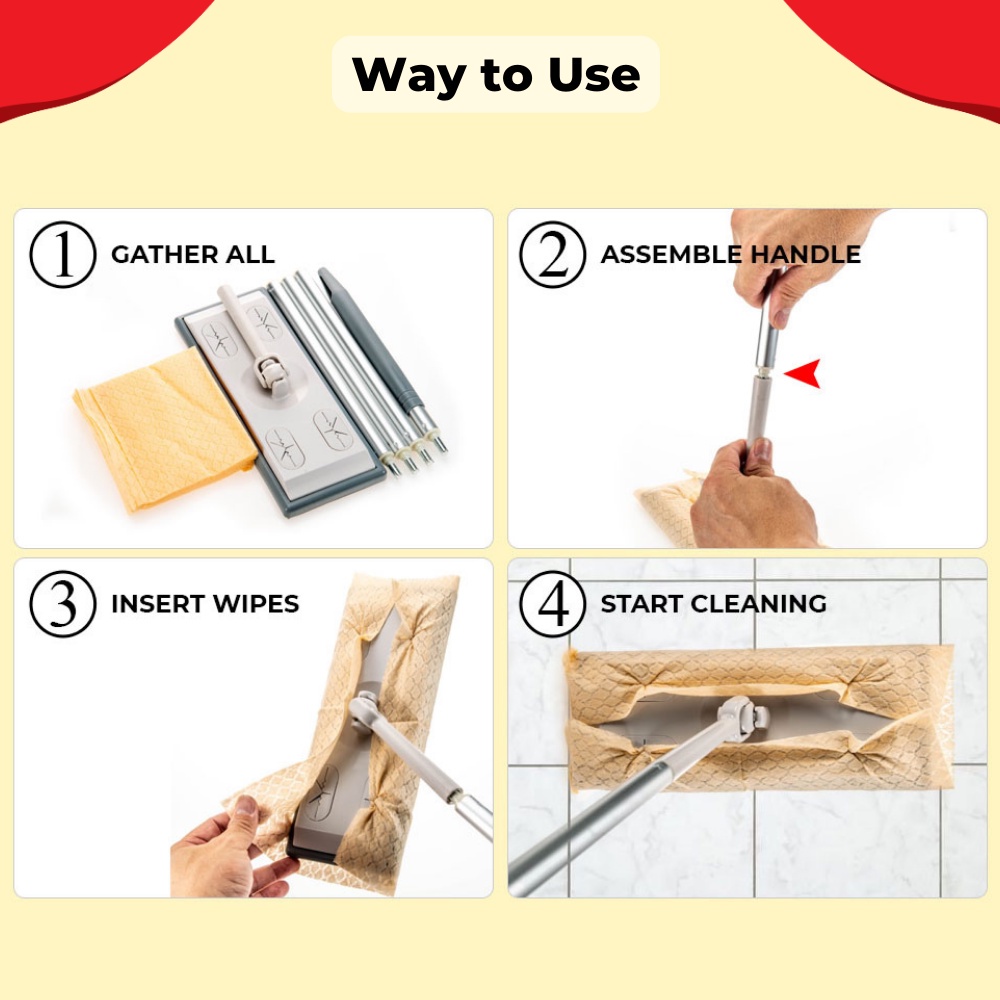 Way to Use

1 GATHER ALL

2 ASSEMBLE HANDLE

3 INSERT WIPES

4 START CLEANING