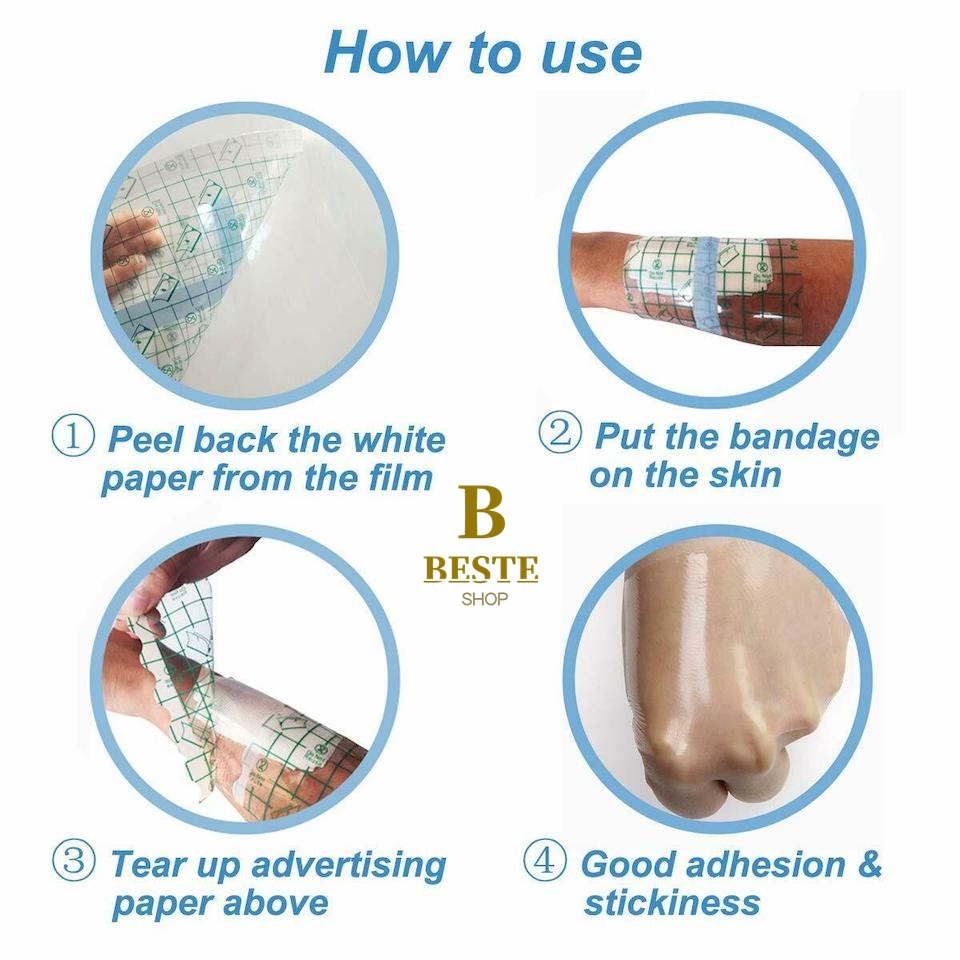 How to use

① Peel back the white paper from the film

② Put the bandage on the skin

B
BESTE
SHOP

③ Tear up advertising paper above

④ Good adhesion & stickiness