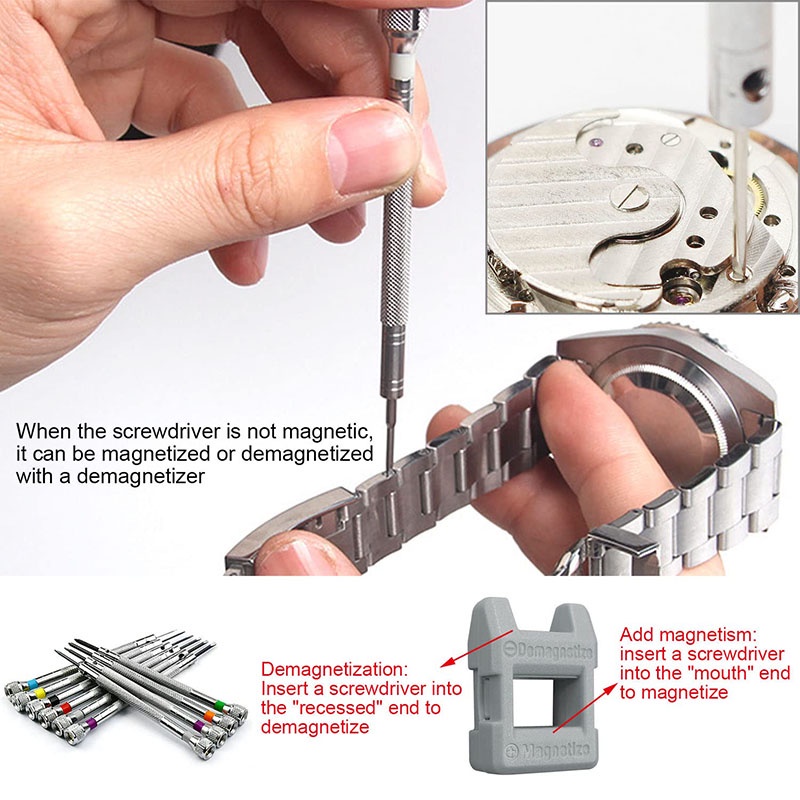 When the screwdriver is not magnetic, it can be magnetized or demagnetized with a demagnetizer

Demagnetization: Insert a screwdriver into the "recessed" end to demagnetize

⊖Demagnetize

⊕Magnetize

Add magnetism: insert a screwdriver into the "mouth" end to magnetize