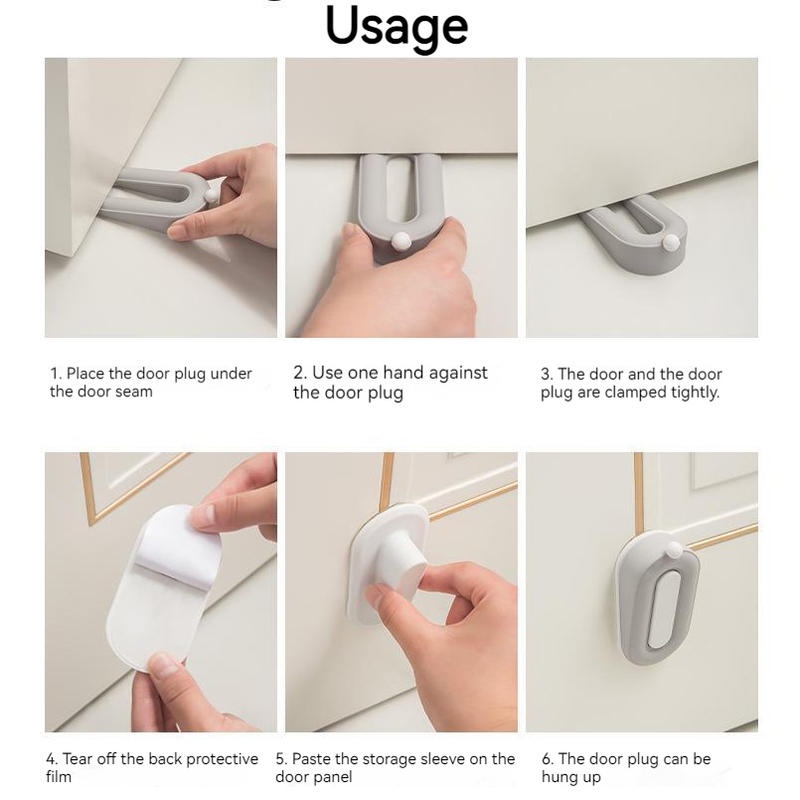 Usage

1. Place the door plug under the door seam

2. Use one hand against the door plug

3. The door and the door plug are clamped tightly.

4. Tear off the back protective film

5. Paste the storage sleeve on the door panel

6. The door plug can be hung up