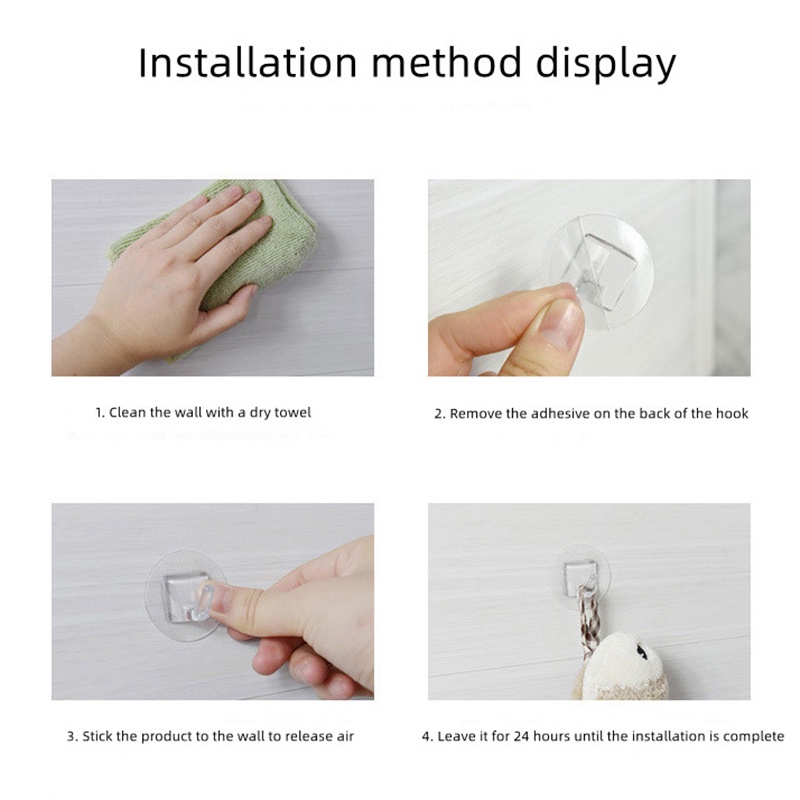 Installation method display

1. Clean the wall with a dry towel

2. Remove the adhesive on the back of the hook

3. Stick the product to the wall to release air

4. Leave it for 24 hours until the installation is complete