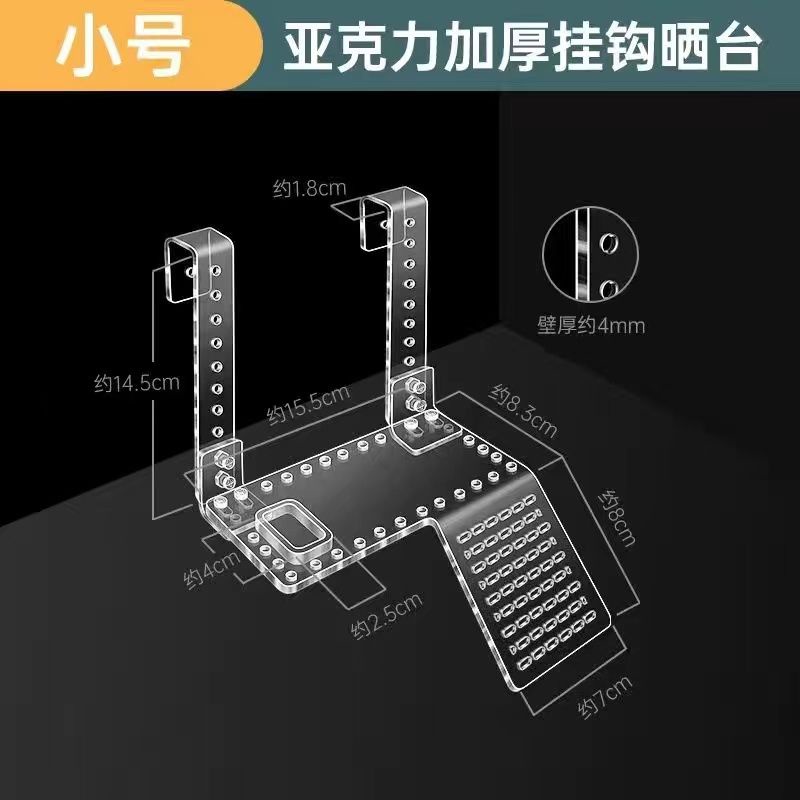 小号

亚克力加厚挂钩晒台

约1.8cm

壁厚约4mm

约14.5cm

约15.5cm

约8.3cm

约8cm

约4cm

约2.5cm

约7cm