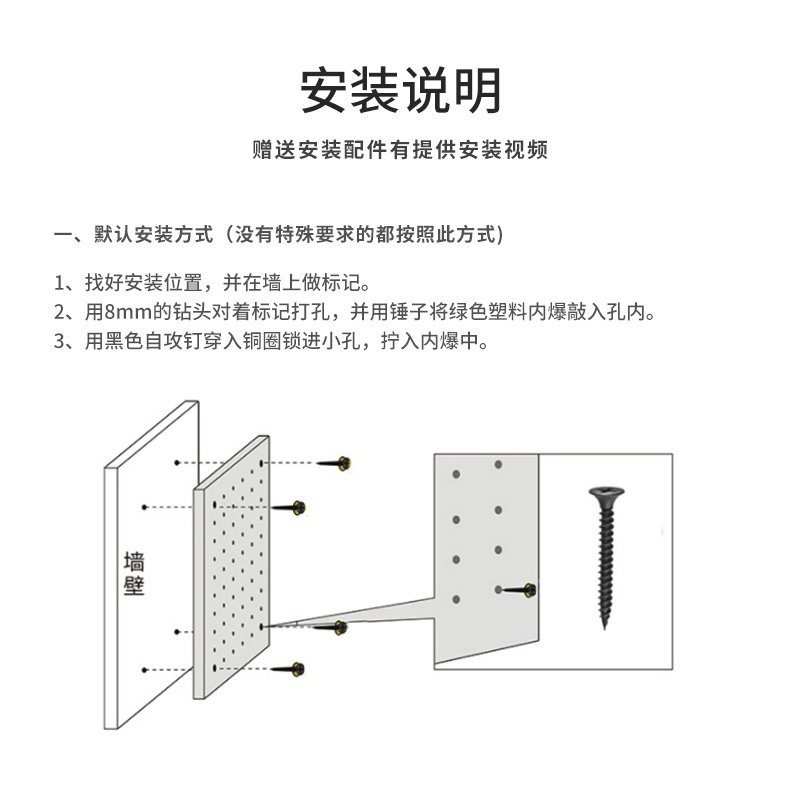 安装说明

赠送安装配件有提供安装视频

一、默认安装方式（没有特殊要求的都按照此方式）

1、找好安装位置，并在墙上做标记。
2、用8mm的钻头对着标记打孔，并用锤子将绿色塑料内爆敲入孔内。
3、用黑色自攻钉穿入铜圈锁进小孔，拧入内爆中。

墙壁