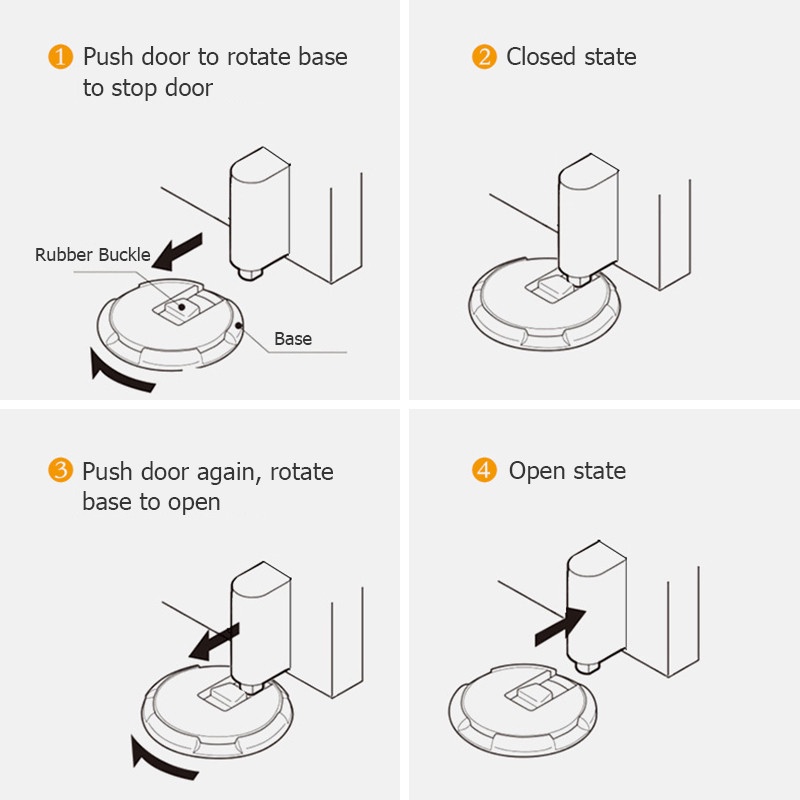 1 Push door to rotate base to stop door

Rubber Buckle

Base

2 Closed state

3 Push door again, rotate base to open

4 Open state