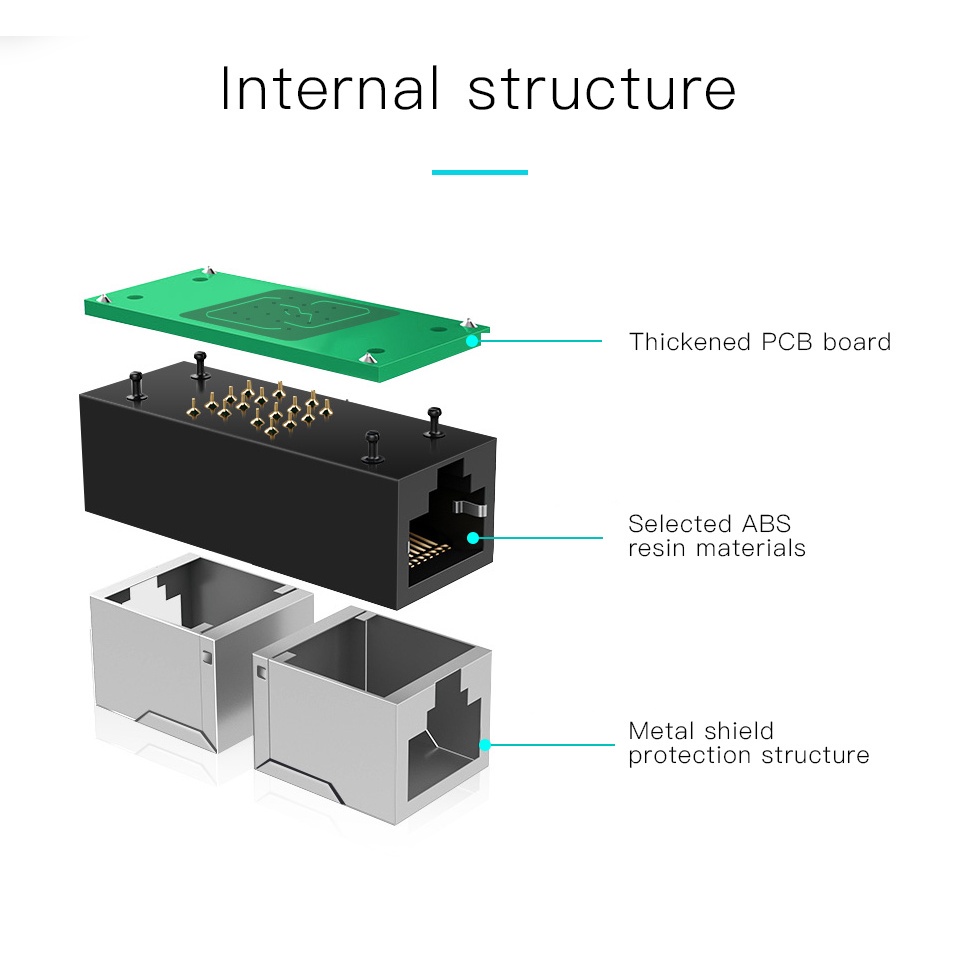 Internal structure

Thickened PCB board

Selected ABS resin materials

Metal shield protection structure