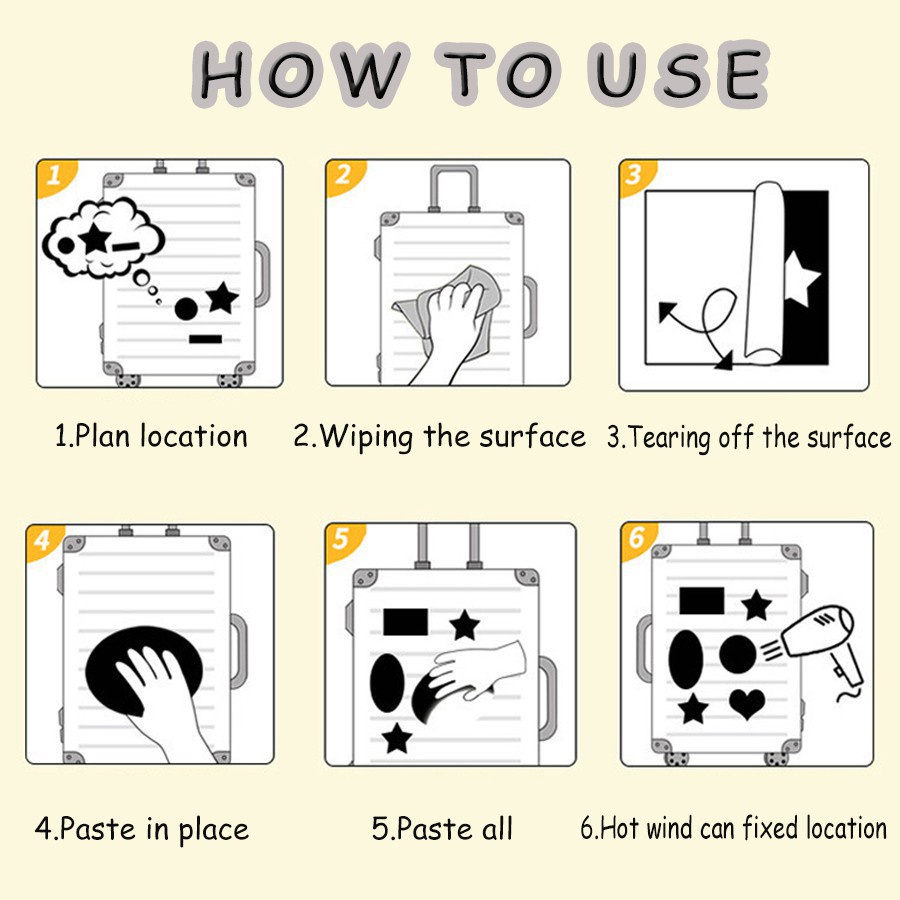 HOW TO USE

1

2

3

1.Plan location

2.Wiping the surface

3.Tearing off the surface

4

5

6

4.Paste in place

5.Paste all

6.Hot wind can fixed location