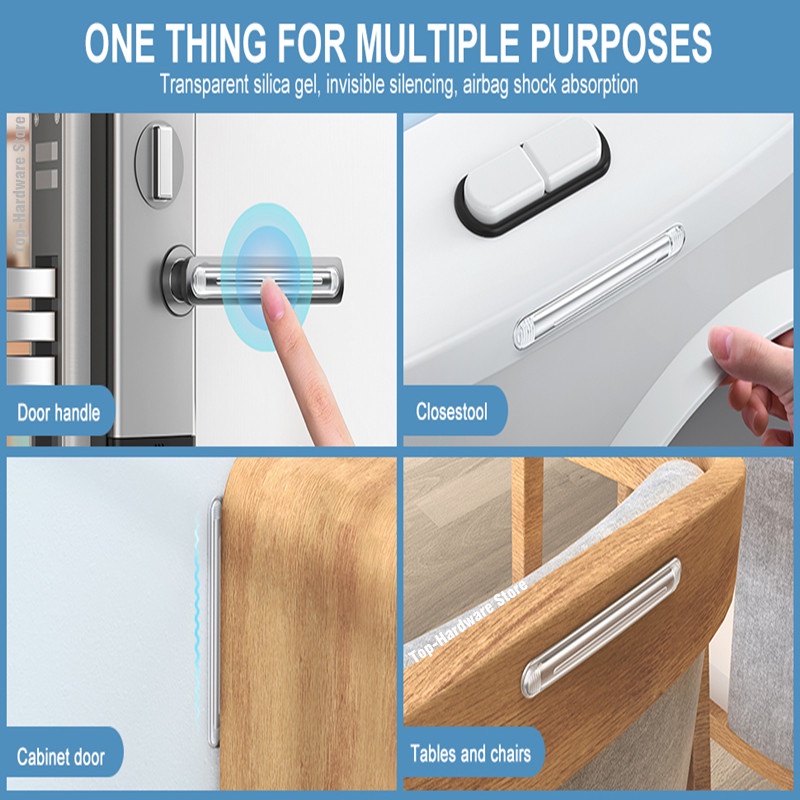 ONE THING FOR MULTIPLE PURPOSES
Transparent silica gel, invisible silencing, airbag shock absorption

Top-Hardware Store

Door handle

Closestool

Cabinet door

Top-Hardware Store

Tables and chairs