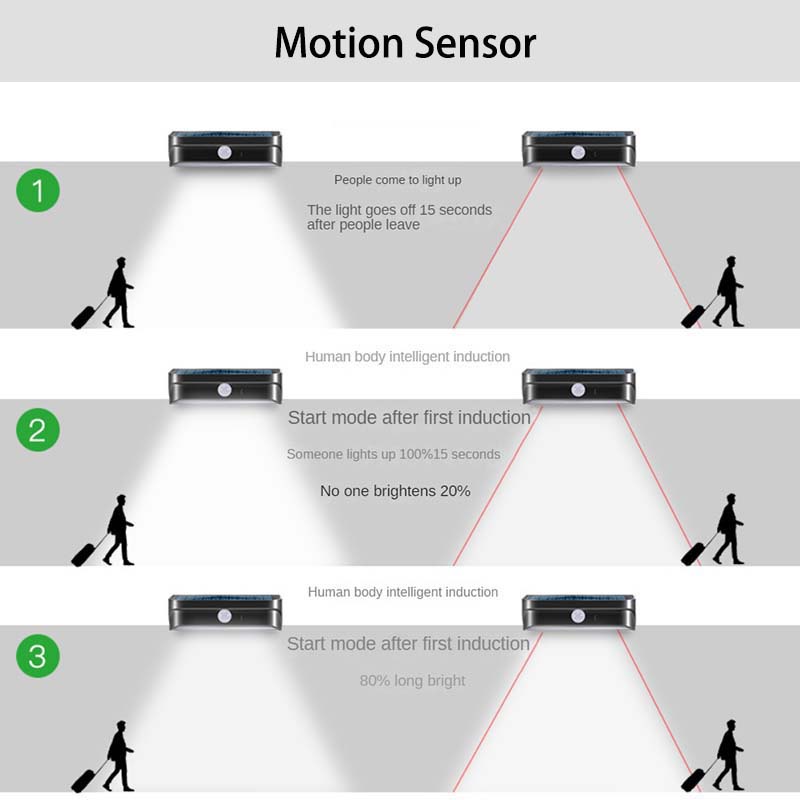 Motion Sensor

1

People come to light up

The light goes off 15 seconds after people leave

Human body intelligent induction

2

Start mode after first induction

Someone lights up 100%15 seconds

No one brightens 20%

Human body intelligent induction

3

Start mode after first induction

80% long bright