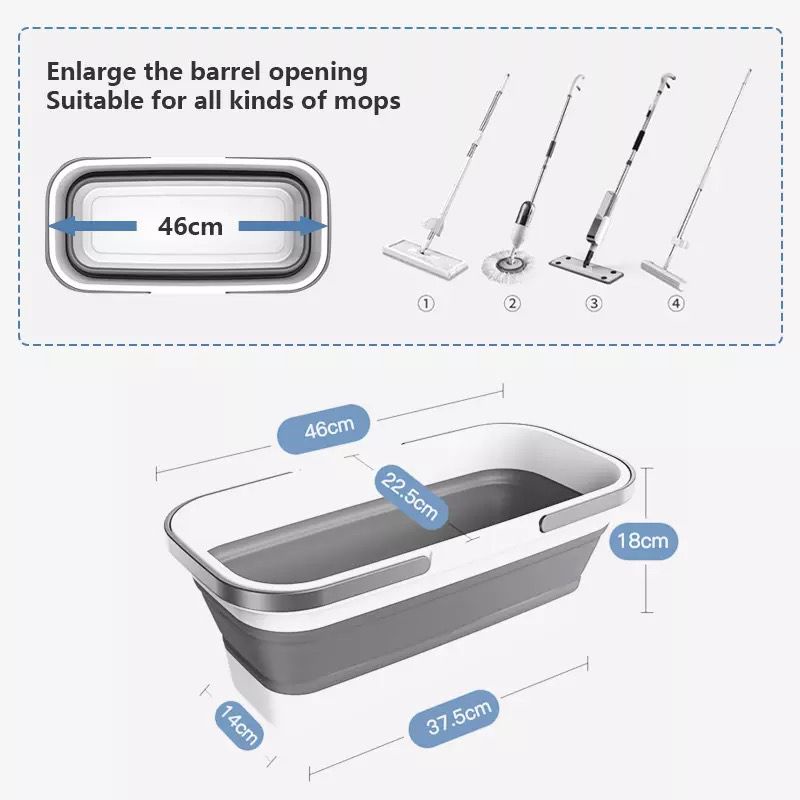 Enlarge the barrel opening
Suitable for all kinds of mops

46cm

①
②
③
④

46cm
22.5cm
18cm
14cm
37.5cm