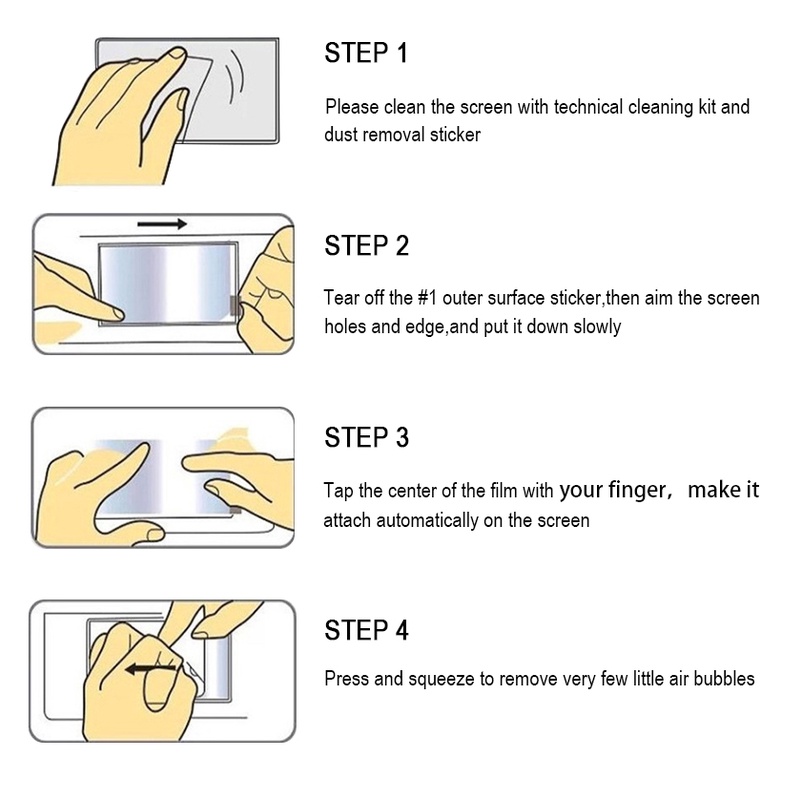 STEP 1

Please clean the screen with technical cleaning kit and dust removal sticker

STEP 2

Tear off the #1 outer surface sticker,then aim the screen holes and edge,and put it down slowly

STEP 3

Tap the center of the film with your finger, make it attach automatically on the screen

STEP 4

Press and squeeze to remove very few little air bubbles