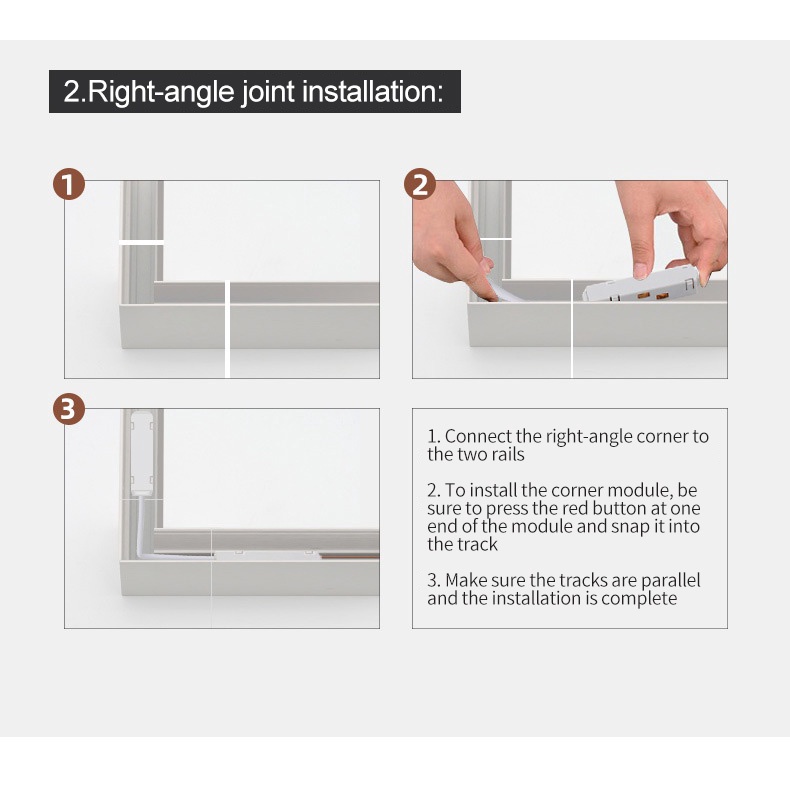 2.Right-angle joint installation:

1

2

3

1. Connect the right-angle corner to the two rails

2. To install the corner module, be sure to press the red button at one end of the module and snap it into the track

3. Make sure the tracks are parallel and the installation is complete