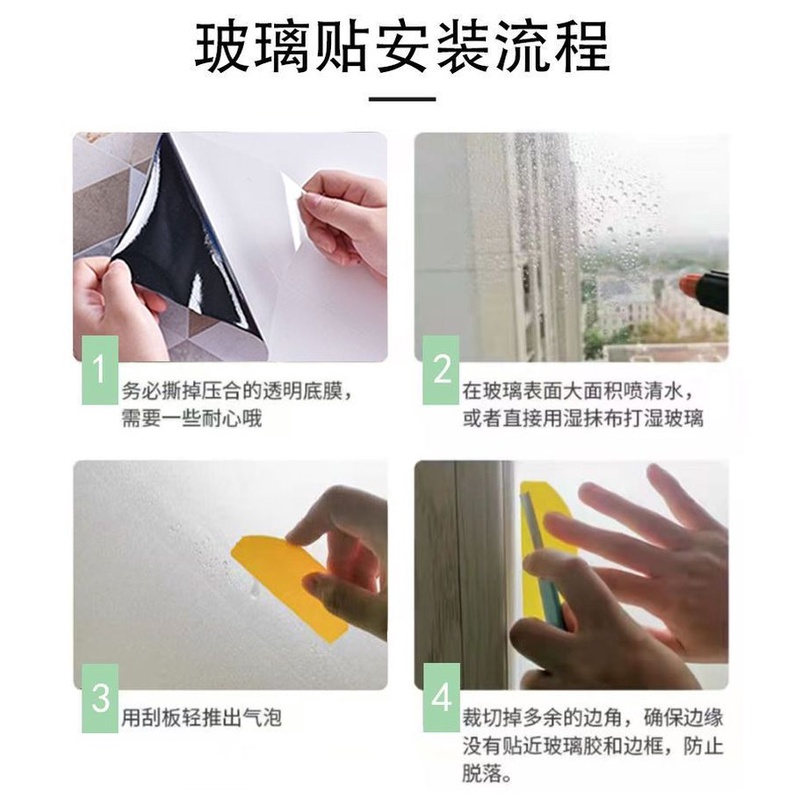 玻璃贴安装流程

1
务必撕掉压合的透明底膜，需要一些耐心哦

2
在玻璃表面大面积喷清水，或者直接用湿抹布打湿玻璃

3
用刮板轻推出气泡

4
裁切掉多余的边角，确保边缘没有贴近玻璃胶和边框，防止脱落。