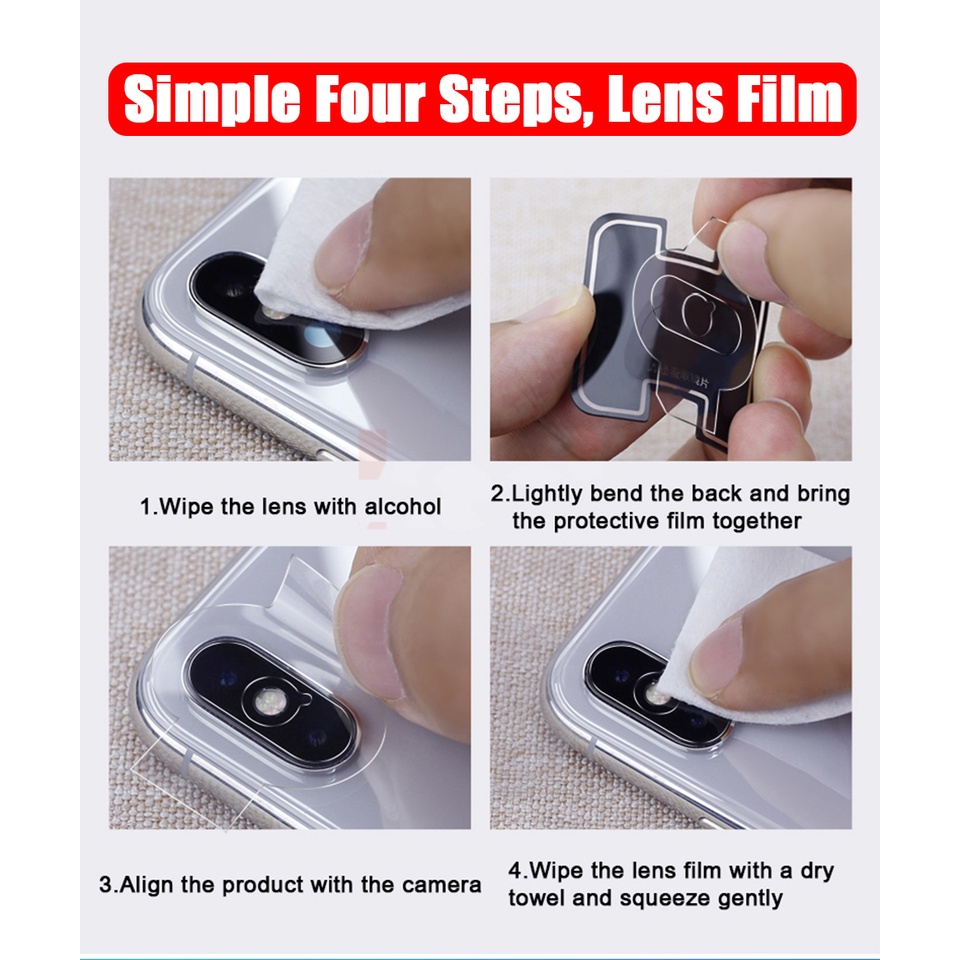 Simple Four Steps, Lens Film

1.Wipe the lens with alcohol

2.Lightly bend the back and bring the protective film together

3.Align the product with the camera

4.Wipe the lens film with a dry towel and squeeze gently