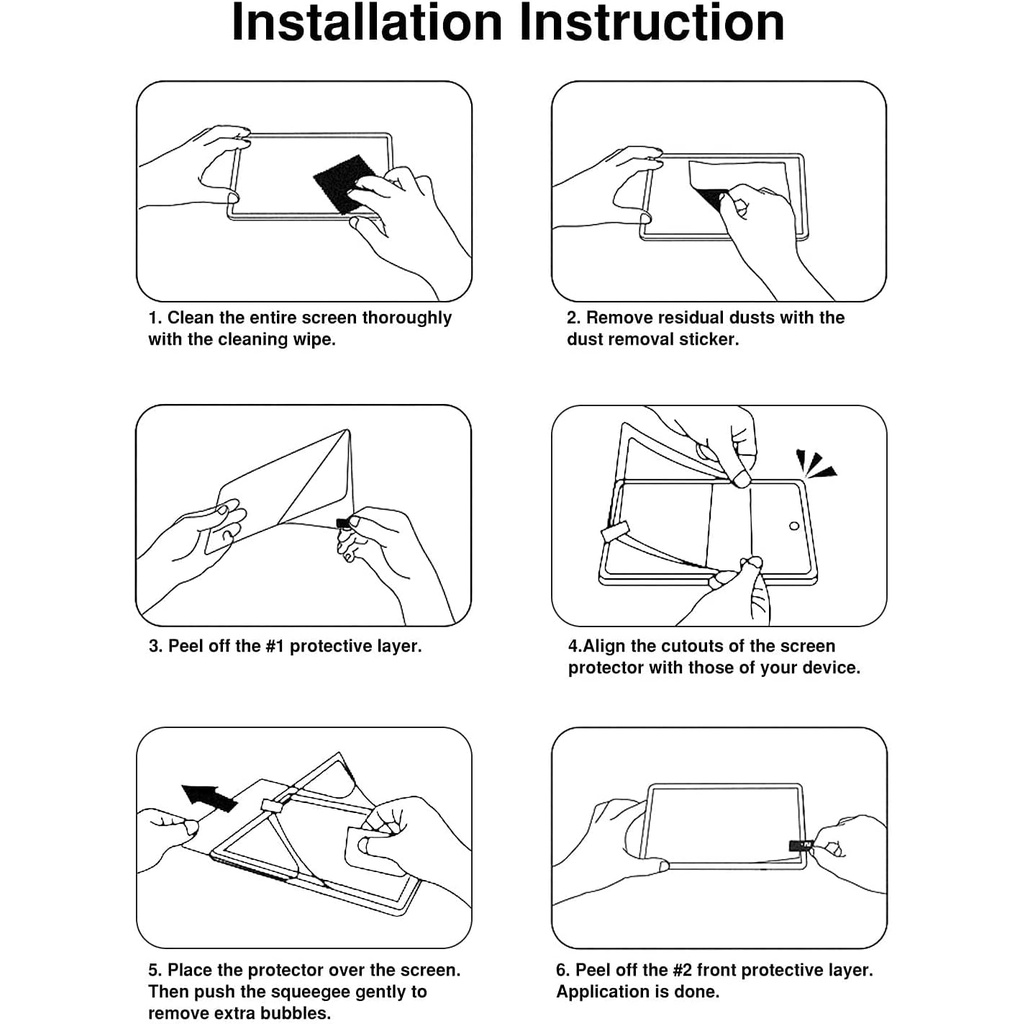 Installation Instruction

1. Clean the entire screen thoroughly with the cleaning wipe.

2. Remove residual dusts with the dust removal sticker.

3. Peel off the #1 protective layer.

4.Align the cutouts of the screen protector with those of your device.

5. Place the protector over the screen. Then push the squeegee gently to remove extra bubbles.

6. Peel off the #2 front protective layer. Application is done.