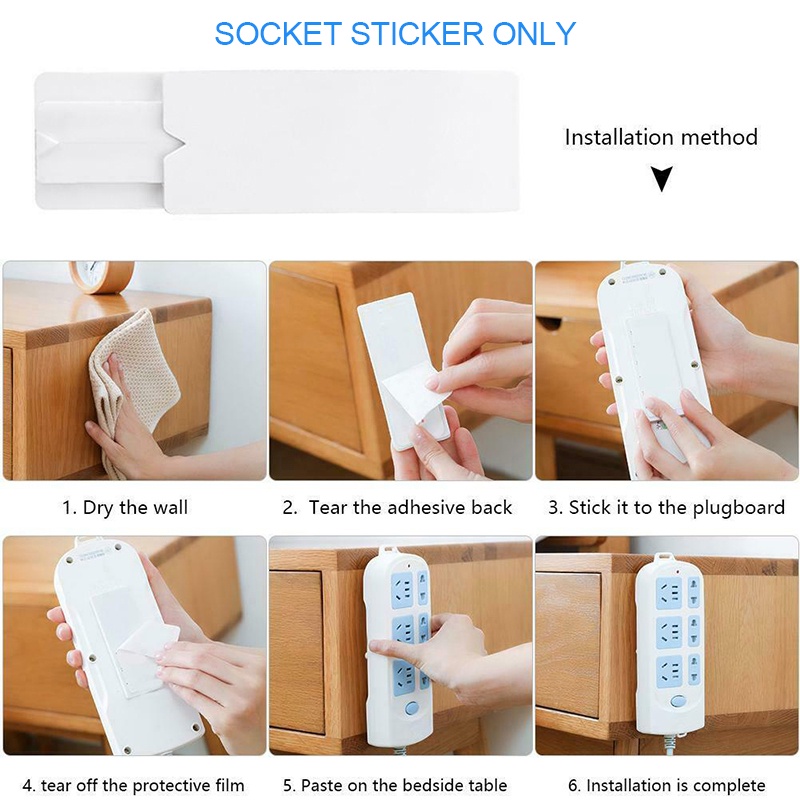 SOCKET STICKER ONLY

Installation method

1. Dry the wall

2. Tear the adhesive back

3. Stick it to the plugboard

4. tear off the protective film

5. Paste on the bedside table

6. Installation is complete