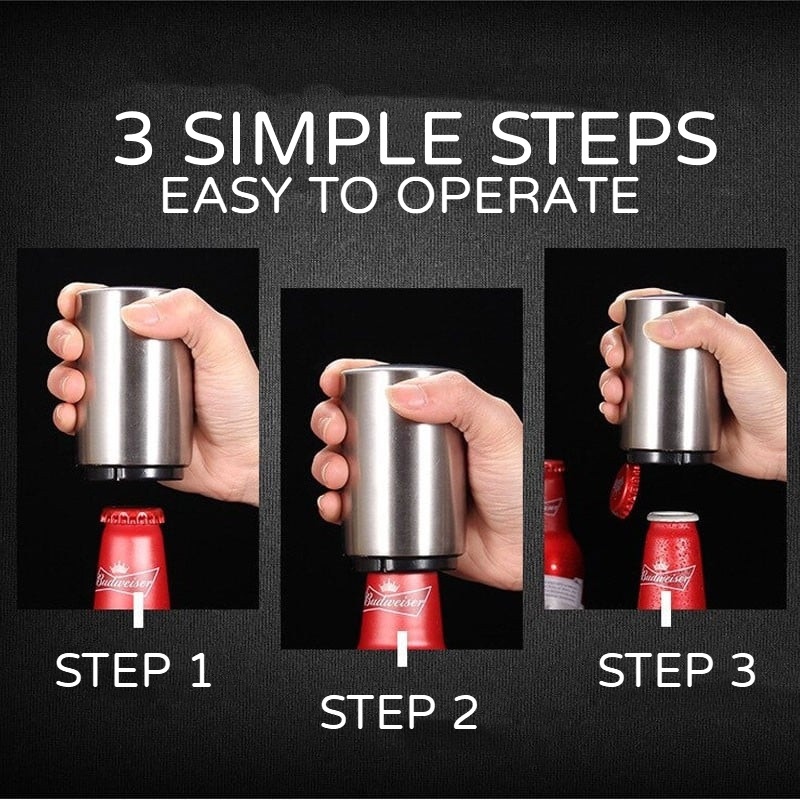 3 SIMPLE STEPS
EASY TO OPERATE

Budweiser

STEP 1

Budweiser

STEP 2

Budweiser

STEP 3