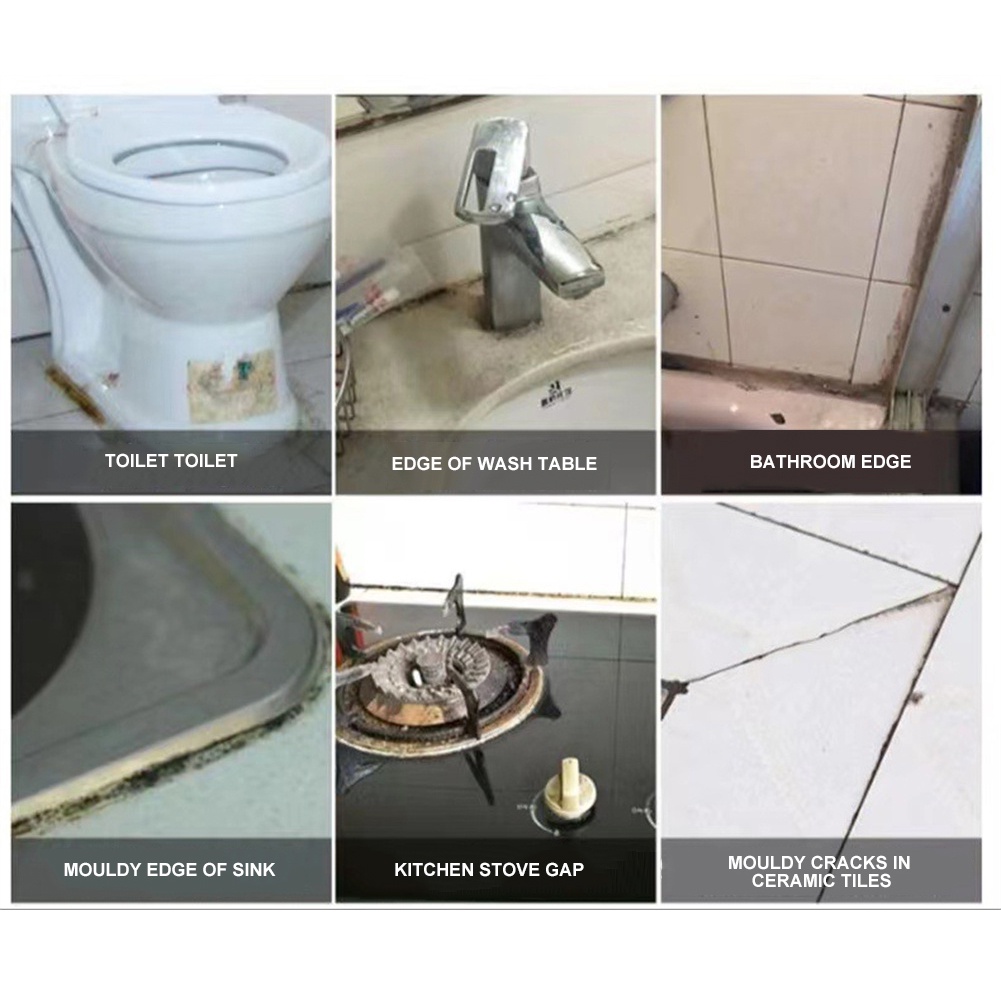 TOILET TOILET

EDGE OF WASH TABLE

BATHROOM EDGE

MOULDY EDGE OF SINK

KITCHEN STOVE GAP

MOULDY CRACKS IN CERAMIC TILES