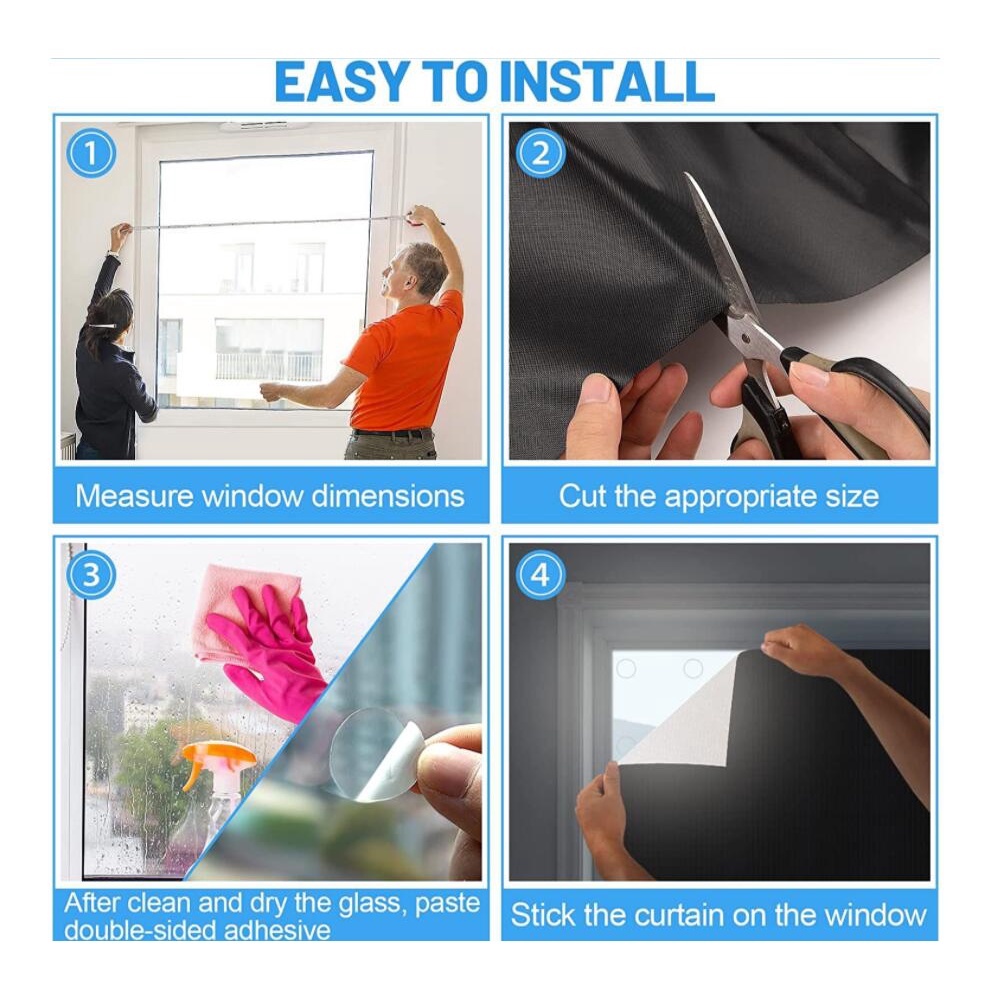 EASY TO INSTALL

1

Measure window dimensions

2

Cut the appropriate size

3

After clean and dry the glass, paste double-sided adhesive

4

Stick the curtain on the window