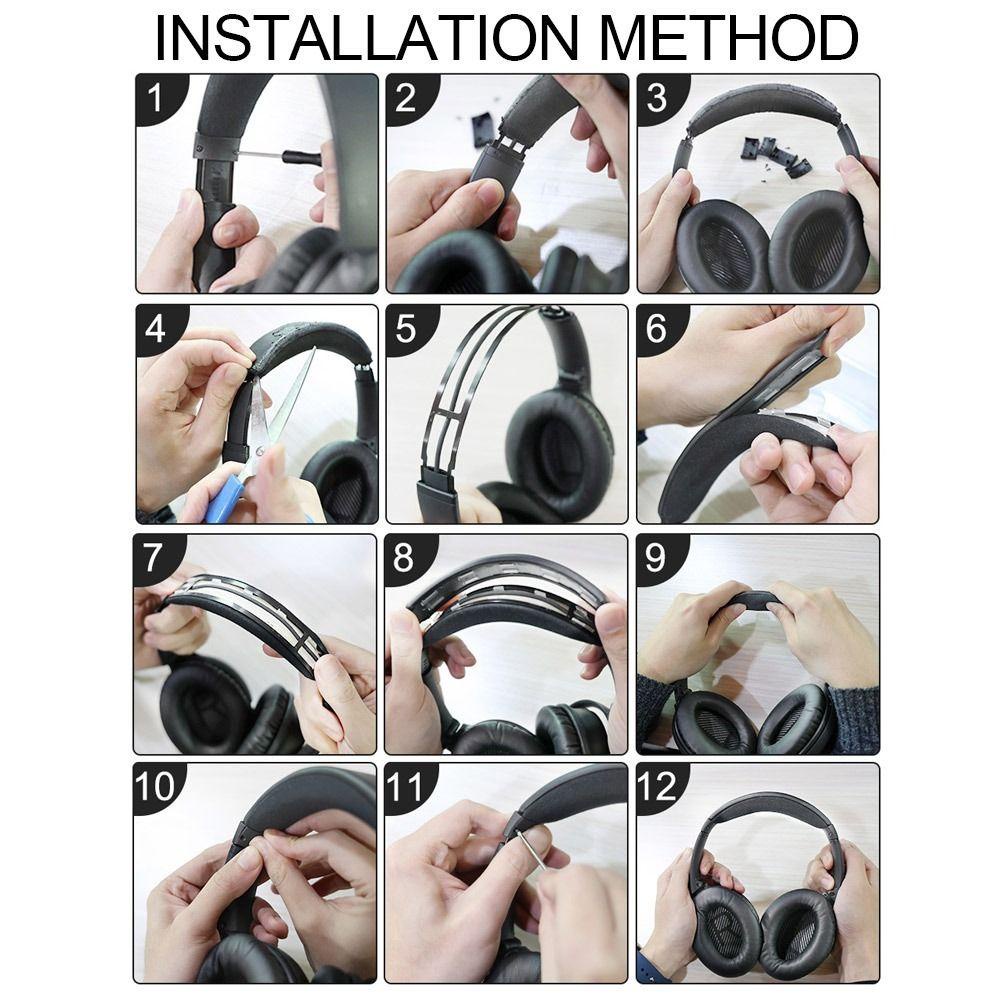 INSTALLATION METHOD

1

2

3

4

5

6

7

8

9

10

11

12