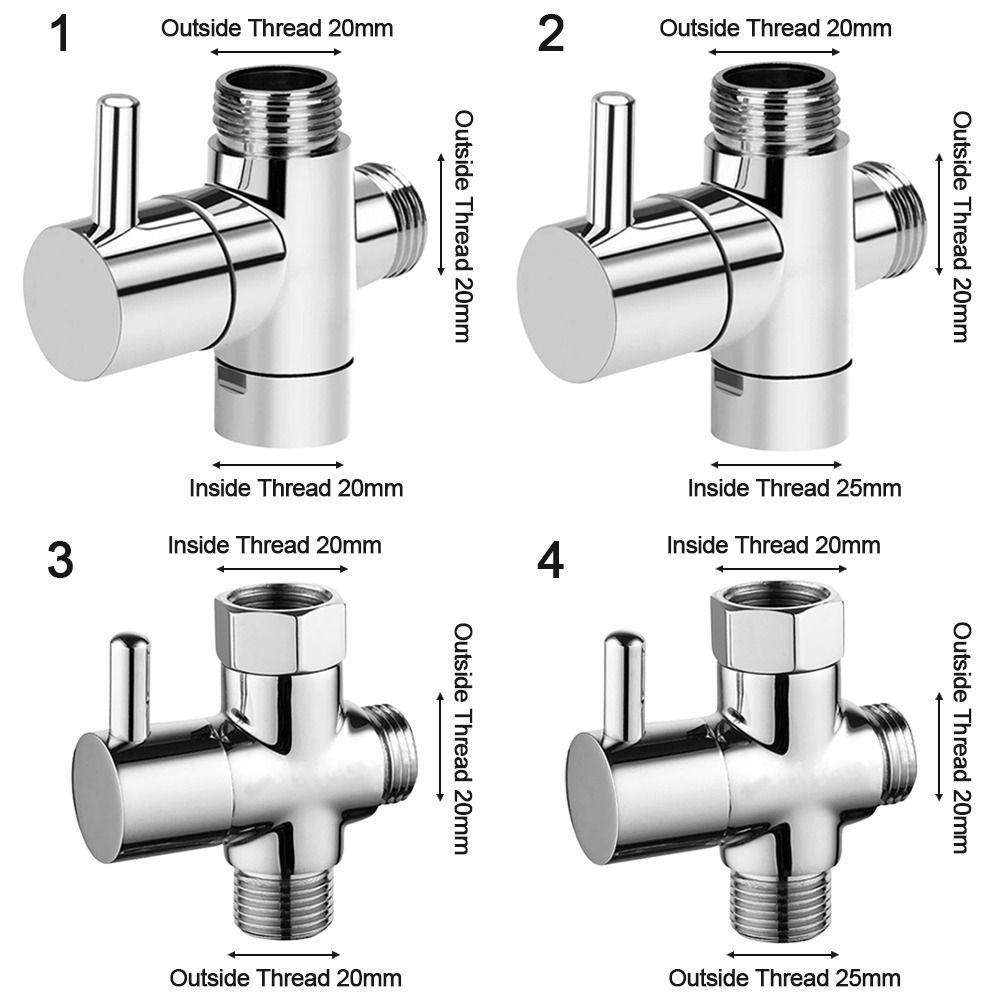 1
Outside Thread 20mm
Outside Thread 20mm
Inside Thread 20mm

2
Outside Thread 20mm
Outside Thread 20mm
Inside Thread 25mm

3
Inside Thread 20mm
Outside Thread 20mm
Outside Thread 20mm

4
Inside Thread 20mm
Outside Thread 20mm
Outside Thread 25mm