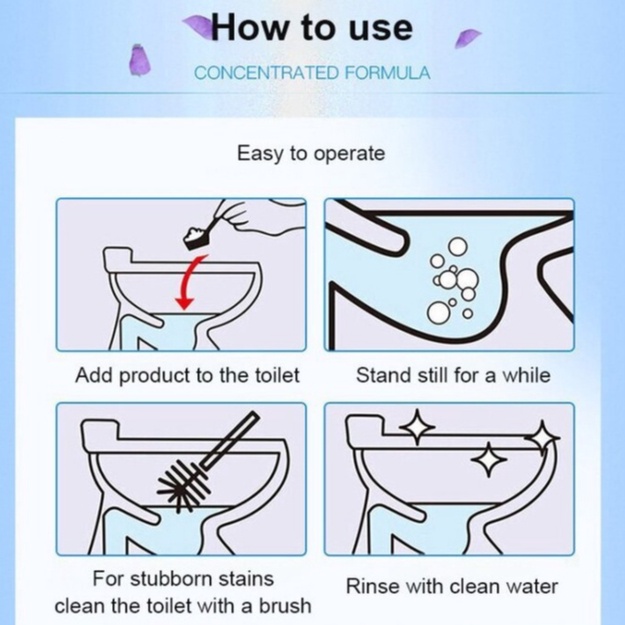 How to use

CONCENTRATED FORMULA

Easy to operate

Add product to the toilet

Stand still for a while

For stubborn stains clean the toilet with a brush

Rinse with clean water