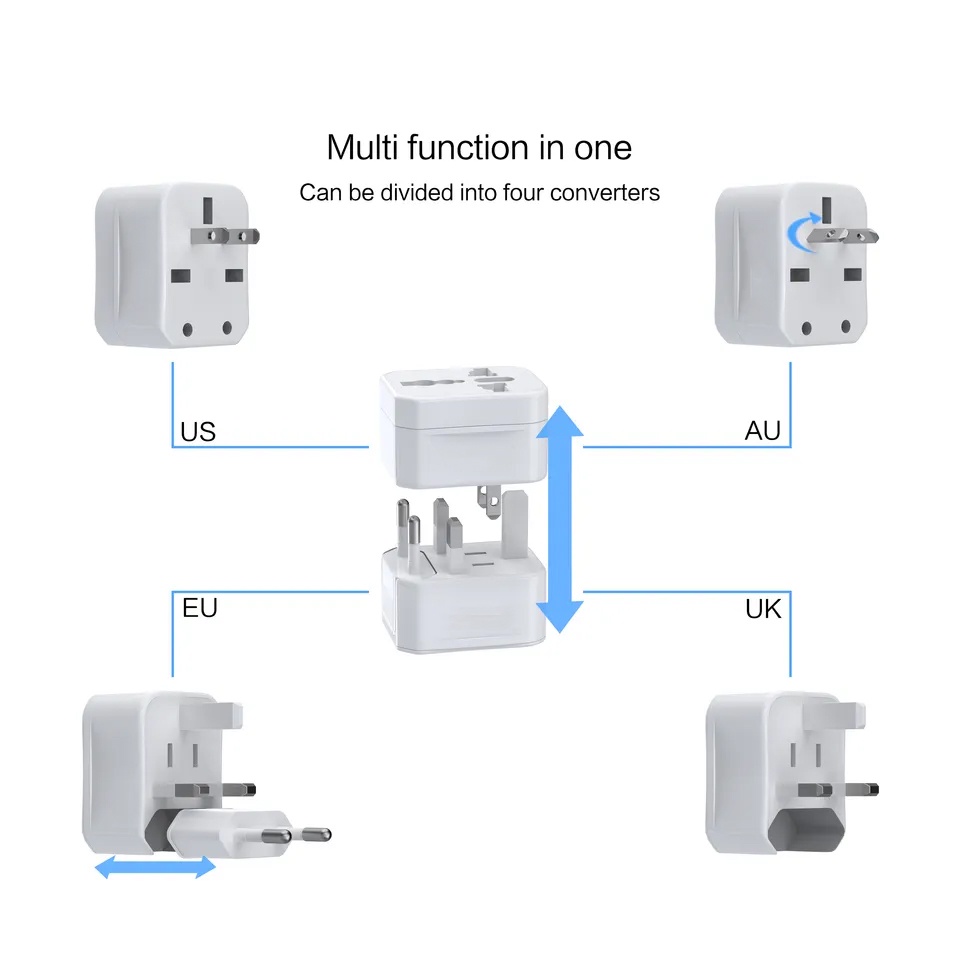 Multi function in one
Can be divided into four converters

US

AU

EU

UK