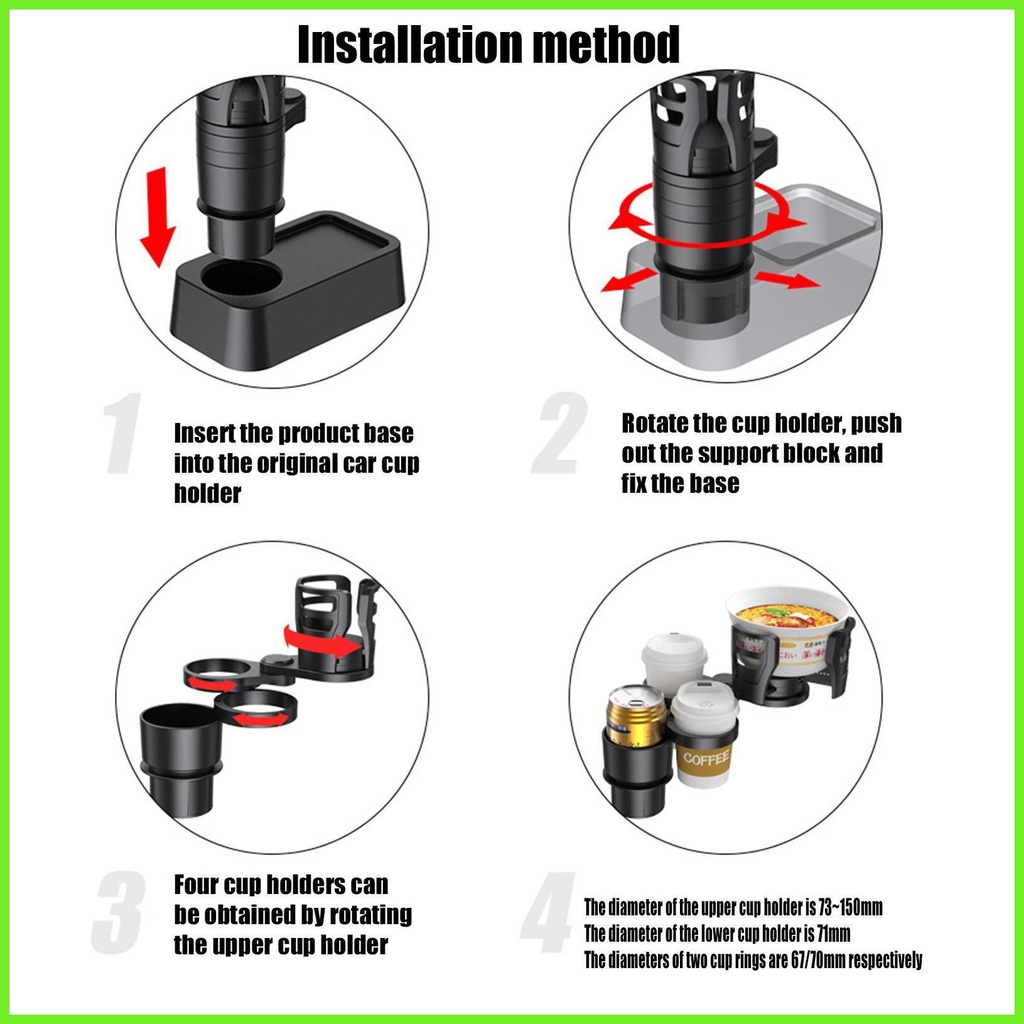 Installation method

1

Insert the product base into the original car cup holder

2

Rotate the cup holder, push out the support block and fix the base

3

Four cup holders can be obtained by rotating the upper cup holder

COFFEE

4

The diameter of the upper cup holder is 73~150mm
The diameter of the lower cup holder is 71mm
The diameters of two cup rings are 67/70mm respectively