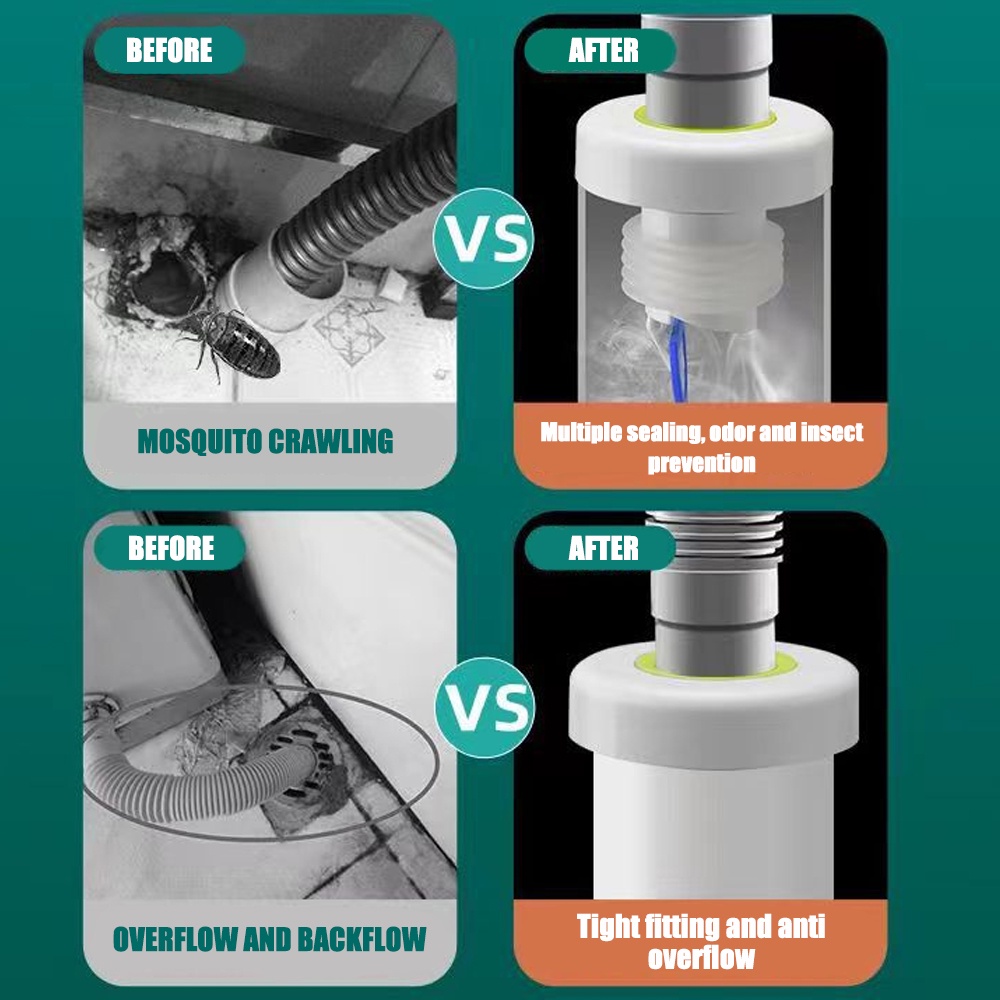 BEFORE

MOSQUITO CRAWLING

VS

AFTER

Multiple sealing, odor and insect prevention

BEFORE

OVERFLOW AND BACKFLOW

VS

AFTER

Tight fitting and anti overflow