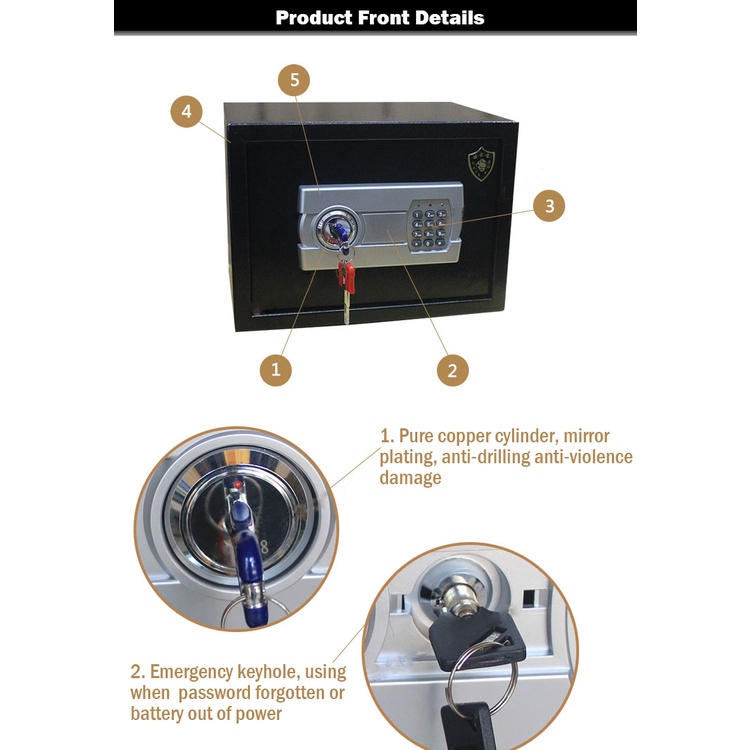 Product Front Details

5

4

3

1

2

1. Pure copper cylinder, mirror plating, anti-drilling anti-violence damage

2. Emergency keyhole, using when password forgotten or battery out of power