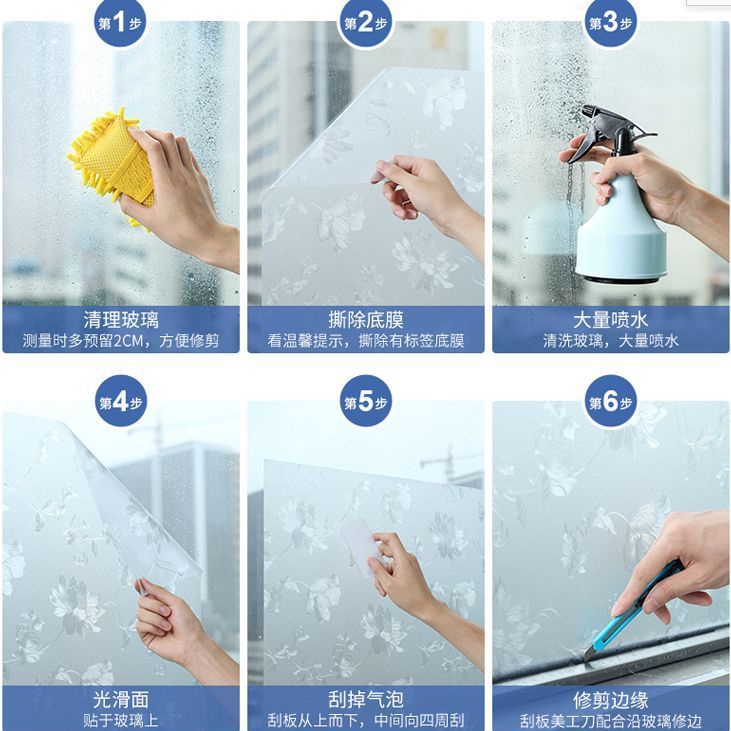 第1步

清理玻璃
测量时多预留2CM，方便修剪

第2步

撕除底膜
看温馨提示，撕除有标签底膜

第3步

大量喷水
清洗玻璃，大量喷水

第4步

光滑面
贴于玻璃上

第5步

刮掉气泡
刮板从上而下，中间向四周刮

第6步

修剪边缘
刮板美工刀配合沿玻璃修边