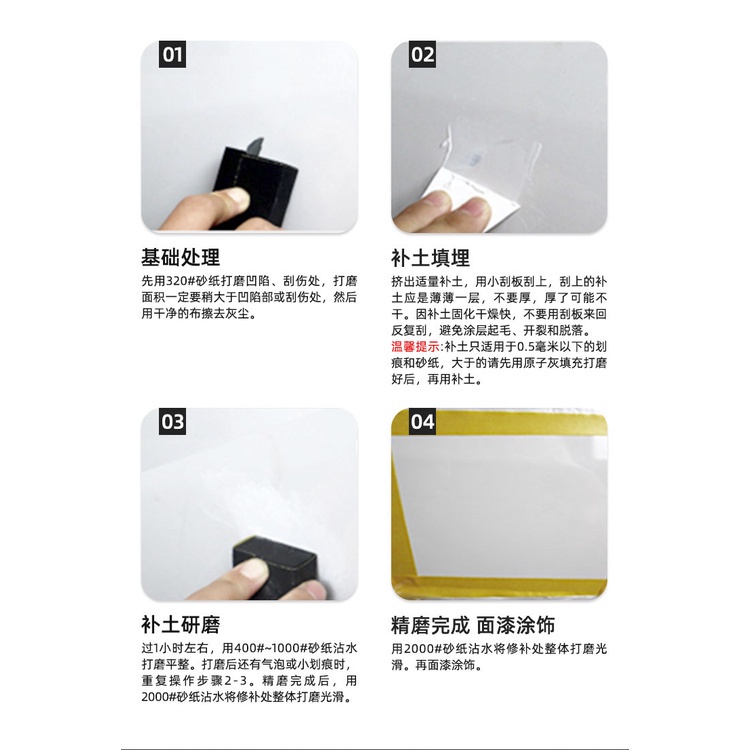 01

基础处理

先用320#砂纸打磨凹陷、刮伤处，打磨面积一定要稍大于凹陷部或刮伤处，然后用干净的布擦去灰尘。

02

补土填埋

挤出适量补土，用小刮板刮上，刮上的补土应是薄薄一层，不要厚，厚了可能不干。因补土固化干燥快，不要用刮板来回反复刮，避免涂层起毛、开裂和脱落。

温馨提示:补土只适用于0.5毫米以下的划痕和砂纸，大于的请先用原子灰填充打磨好后，再用补土。

03

补土研磨

过1小时左右，用400#~1000#砂纸沾水打磨平整。打磨后还有气泡或小划痕时，重复操作步骤2-3。精磨完成后，用2000#砂纸沾水将修补处整体打磨光滑。

04

精磨完成 面漆涂饰

用2000#砂纸沾水将修补处整体打磨光滑。再面漆涂饰。