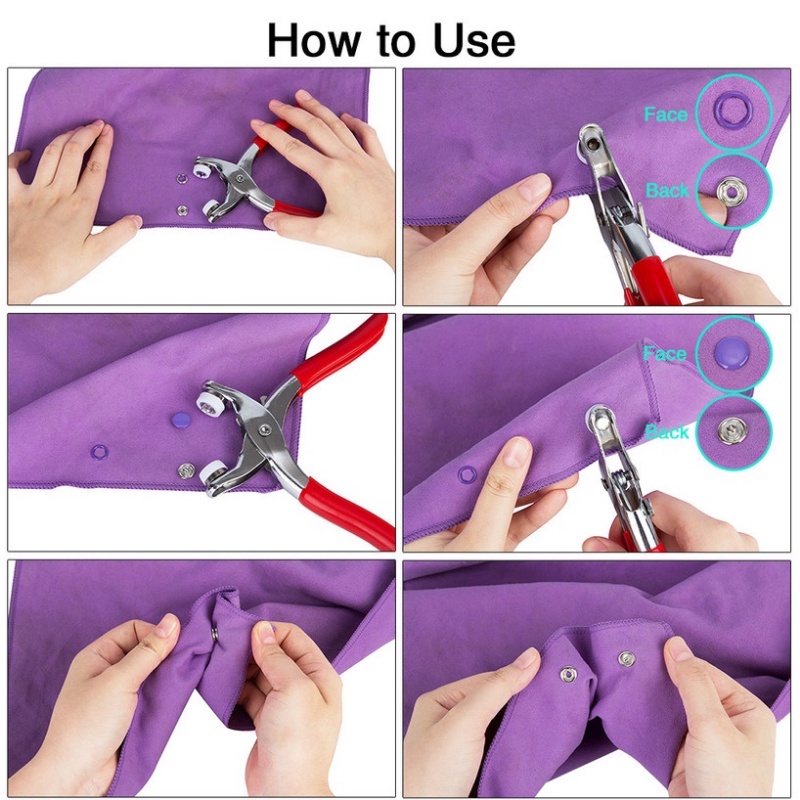 How to Use

Face

Back

Face

Back