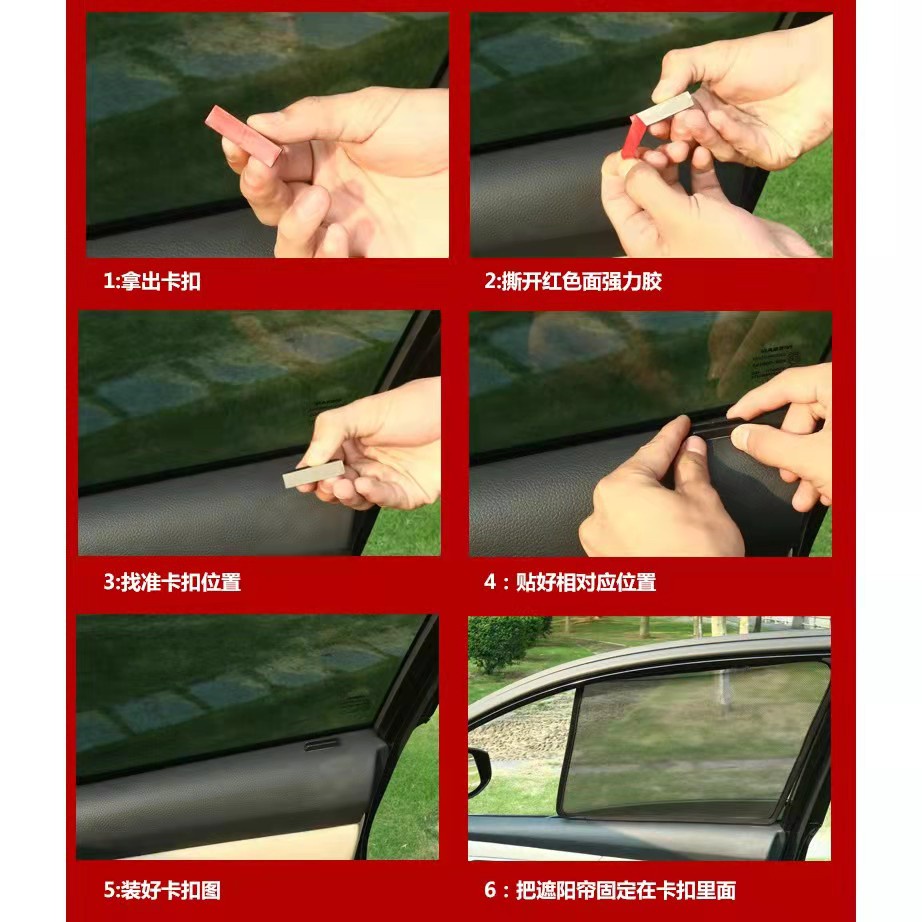 1:拿出卡扣

2:撕开红色面强力胶

3:找准卡扣位置

4：贴好相对应位置

5:装好卡扣图

6：把遮阳帘固定在卡扣里面