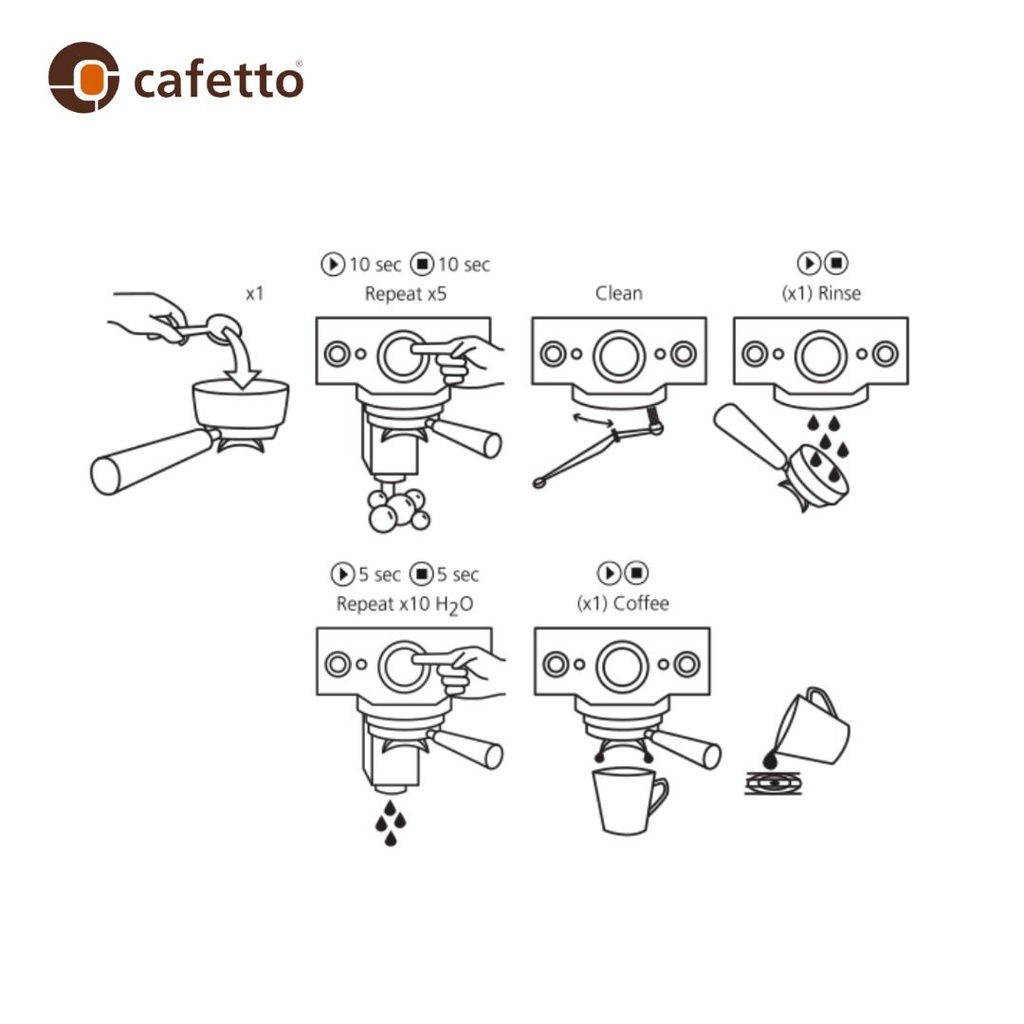 cafetto®

x1

10 sec 10 sec
Repeat x5

Clean

(x1) Rinse

5 sec 5 sec
Repeat x10 $H_2O$

(x1) Coffee