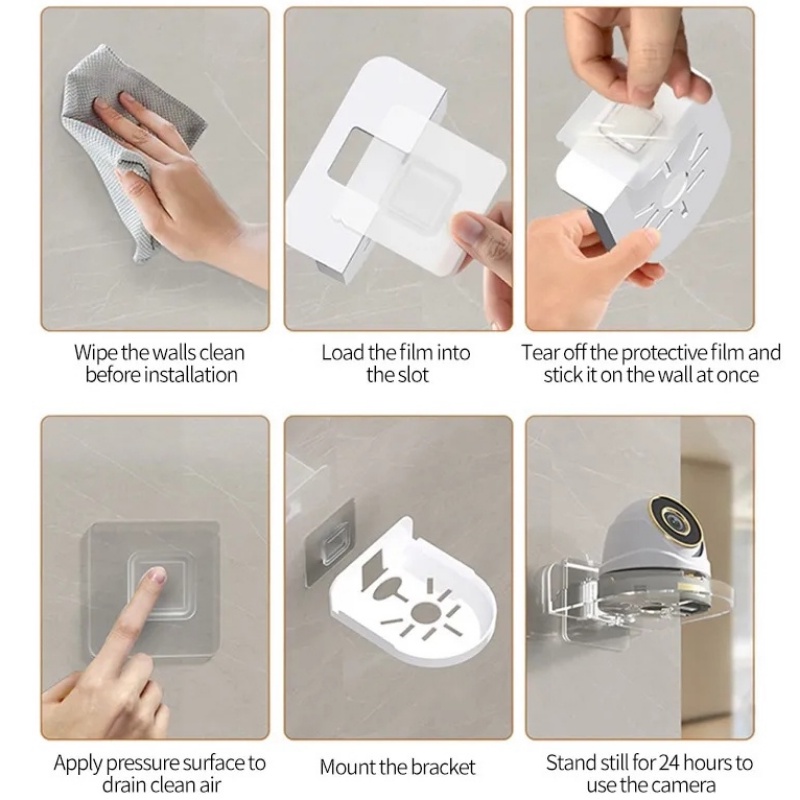 Wipe the walls clean before installation

Load the film into the slot

Tear off the protective film and stick it on the wall at once

Apply pressure surface to drain clean air

Mount the bracket

Stand still for 24 hours to use the camera