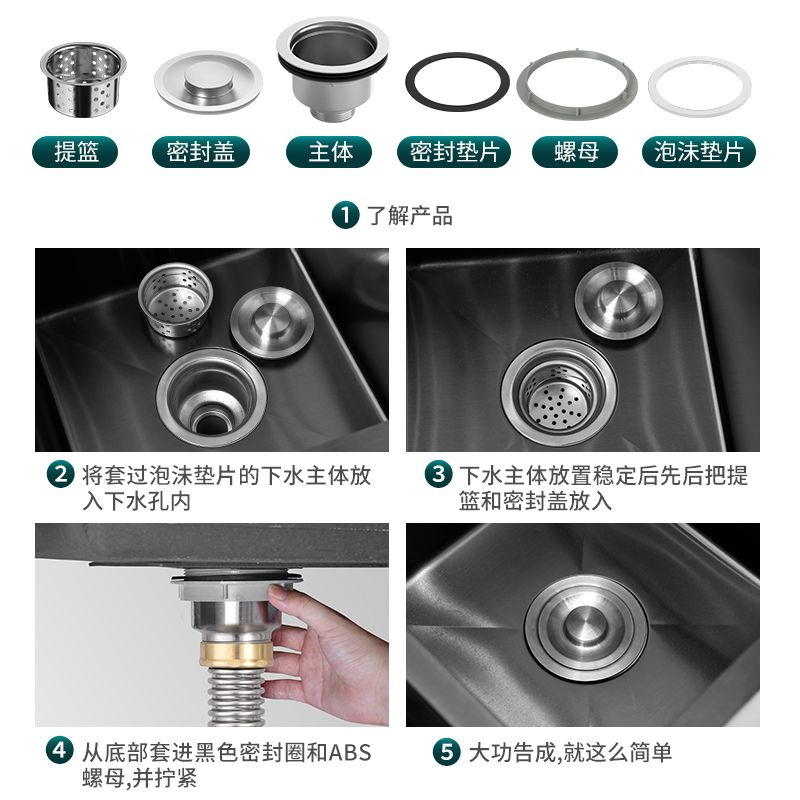 提篮 密封盖 主体 密封垫片 螺母 泡沫垫片

1 了解产品

2 将套过泡沫垫片的下水主体放入下水孔内

3 下水主体放置稳定后先后把提篮和密封盖放入

4 从底部套进黑色密封圈和ABS螺母,并拧紧

5 大功告成,就这么简单