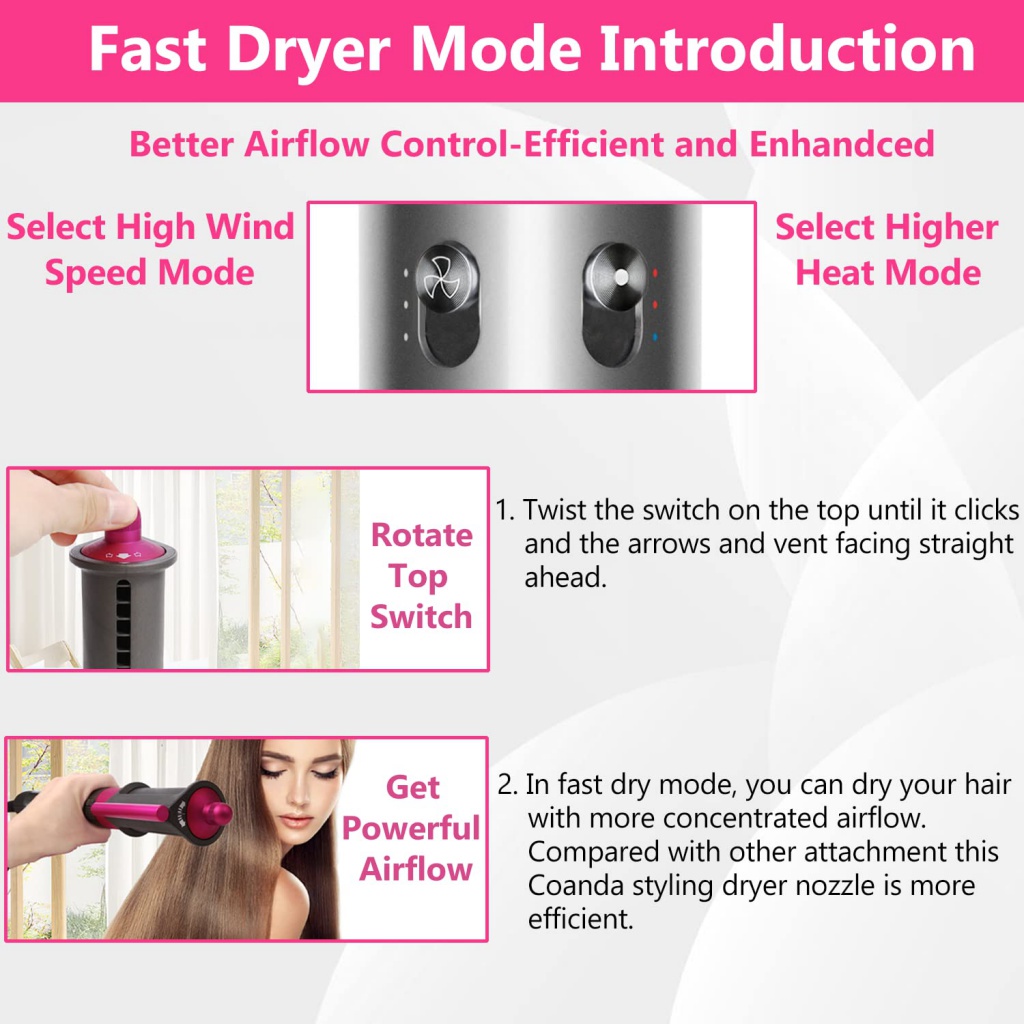 Fast Dryer Mode Introduction

Better Airflow Control-Efficient and Enhandced

Select High Wind Speed Mode

Select Higher Heat Mode

Rotate Top Switch

1. Twist the switch on the top until it clicks and the arrows and vent facing straight ahead.

Get Powerful Airflow

2. In fast dry mode, you can dry your hair with more concentrated airflow. Compared with other attachment this Coanda styling dryer nozzle is more efficient.