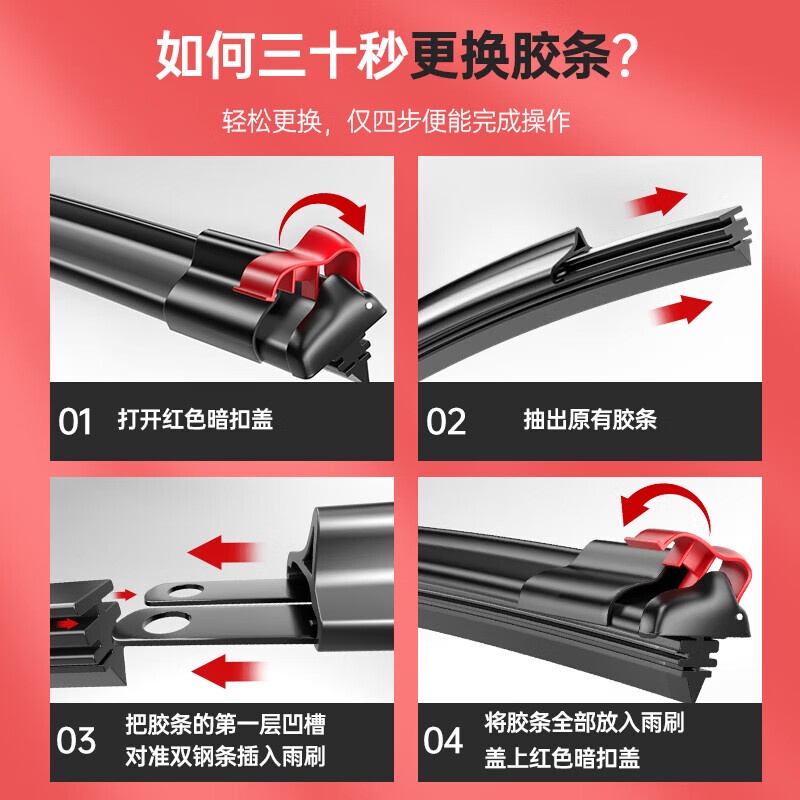 如何三十秒更换胶条？

轻松更换，仅四步便能完成操作

01 打开红色暗扣盖

02 抽出原有胶条

03 把胶条的第一层凹槽对准双钢条插入雨刷

04 将胶条全部放入雨刷盖上红色暗扣盖