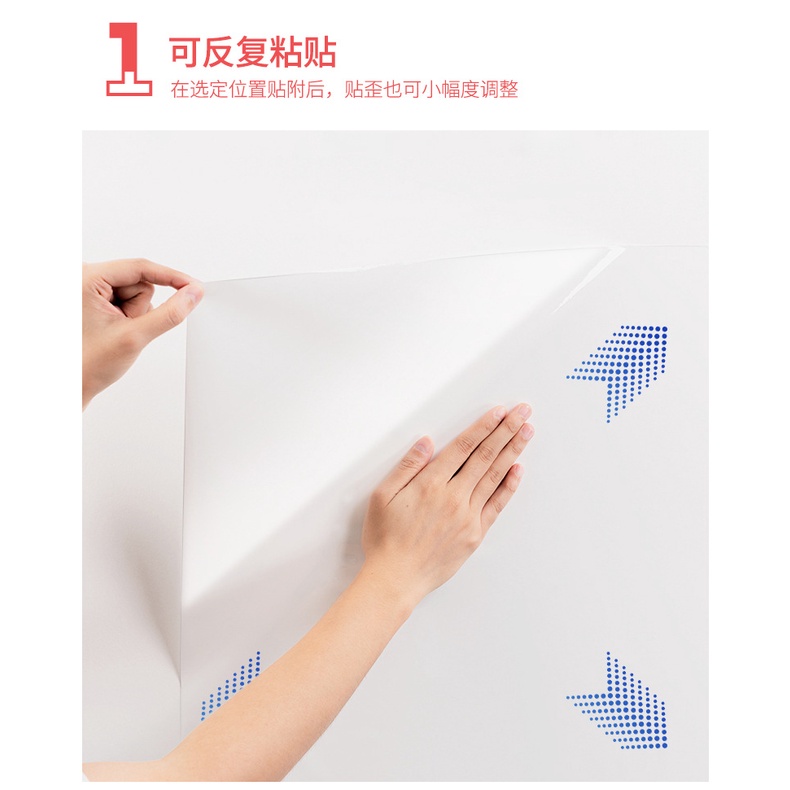 1 可反复粘贴
在选定位置贴附后，贴歪也可小幅度调整