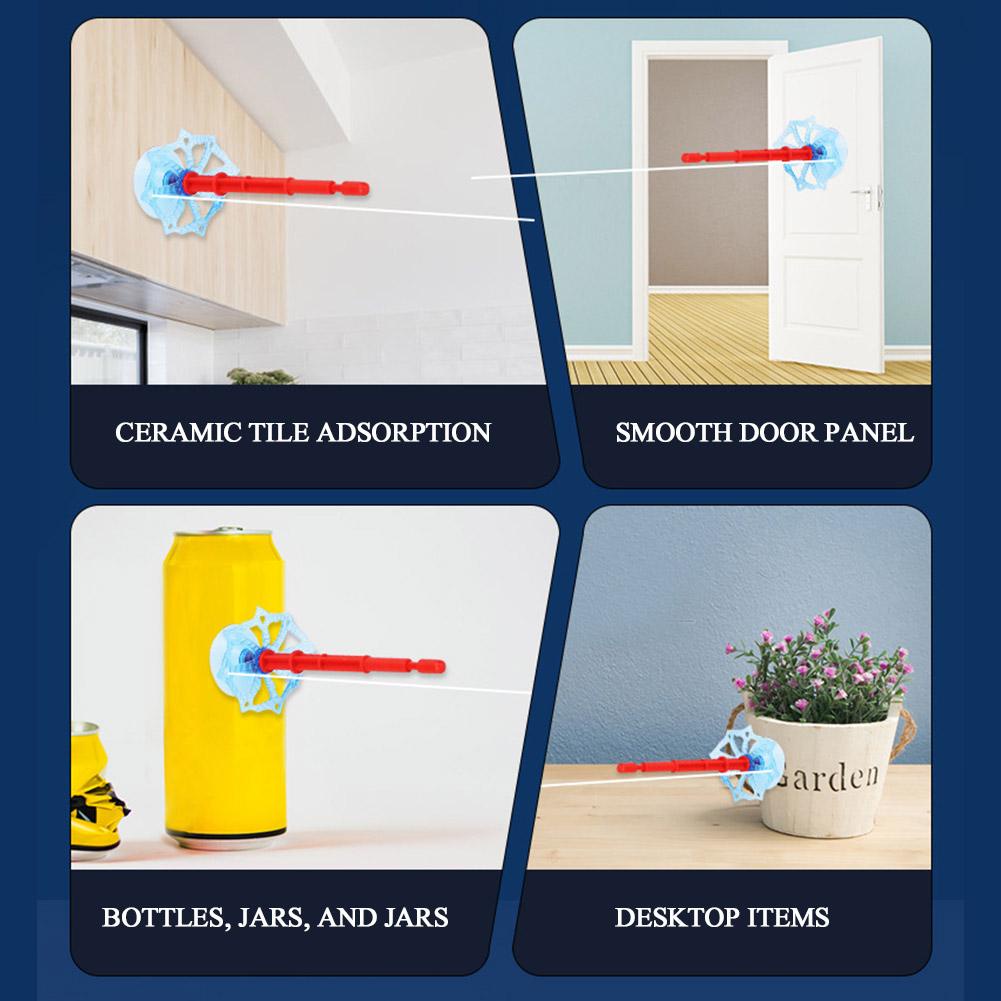 CERAMIC TILE ADSORPTION

SMOOTH DOOR PANEL

BOTTLES, JARS, AND JARS

arden

DESKTOP ITEMS