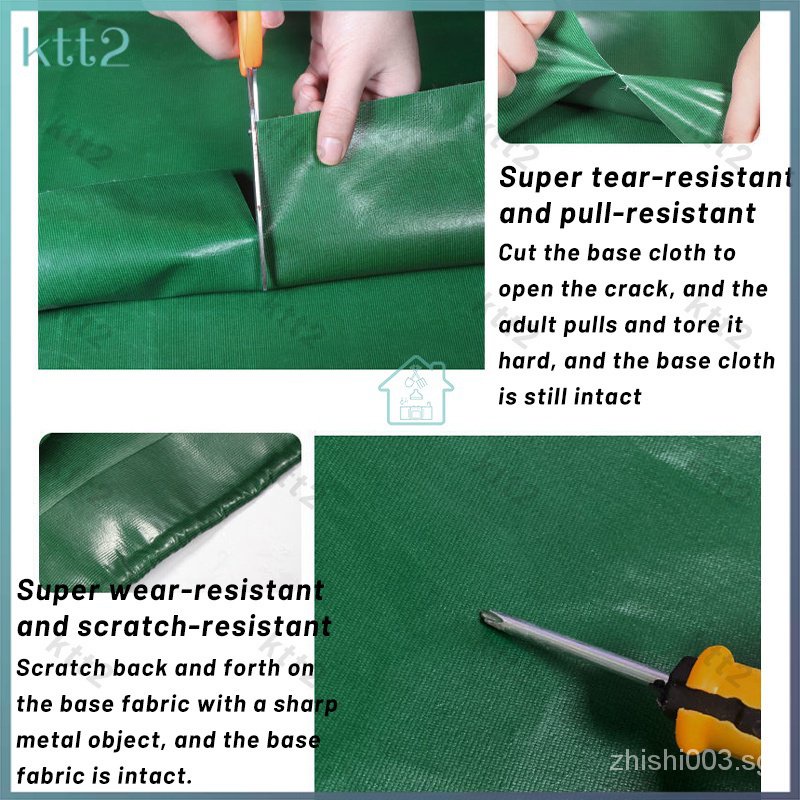 ktt2

Super tear-resistant and pull-resistant
Cut the base cloth to open the crack, and the adult pulls and tore it hard, and the base cloth is still intact

Super wear-resistant and scratch-resistant
Scratch back and forth on the base fabric with a sharp metal object, and the base fabric is intact.

zhishi003.sg