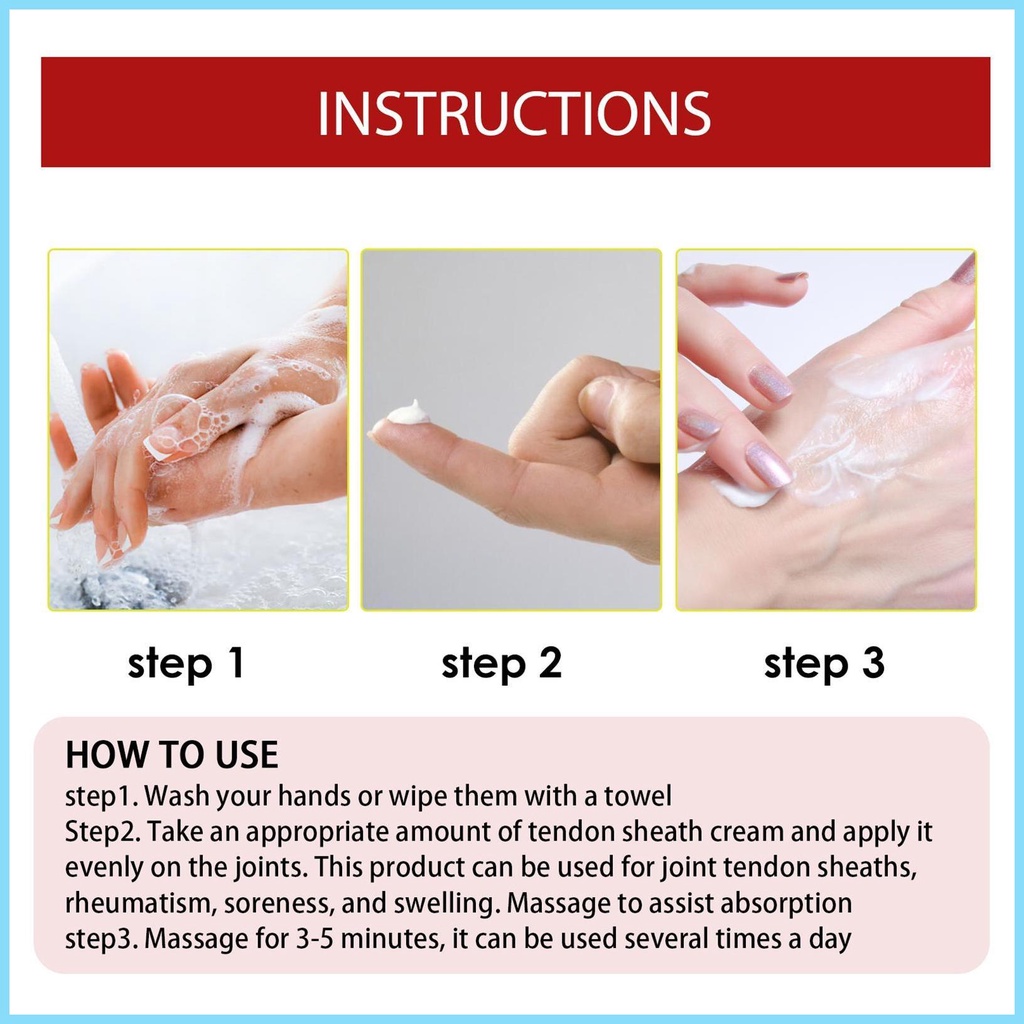 INSTRUCTIONS

step 1

step 2

step 3

HOW TO USE

step1. Wash your hands or wipe them with a towel
Step2. Take an appropriate amount of tendon sheath cream and apply it evenly on the joints. This product can be used for joint tendon sheaths, rheumatism, soreness, and swelling. Massage to assist absorption
step3. Massage for 3-5 minutes, it can be used several times a day