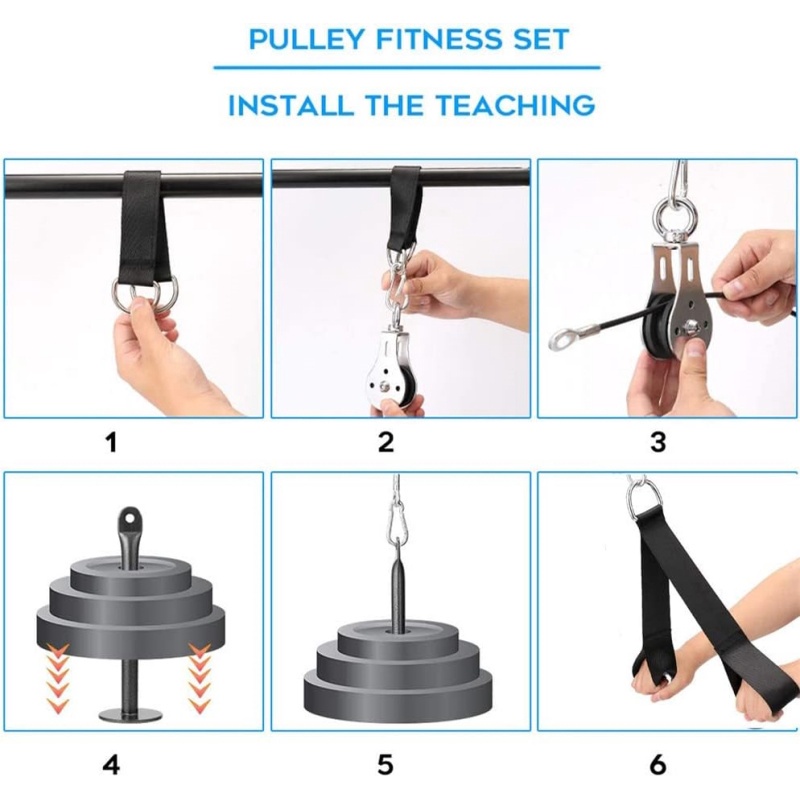 PULLEY FITNESS SET

INSTALL THE TEACHING

1

2

3

4

5

6