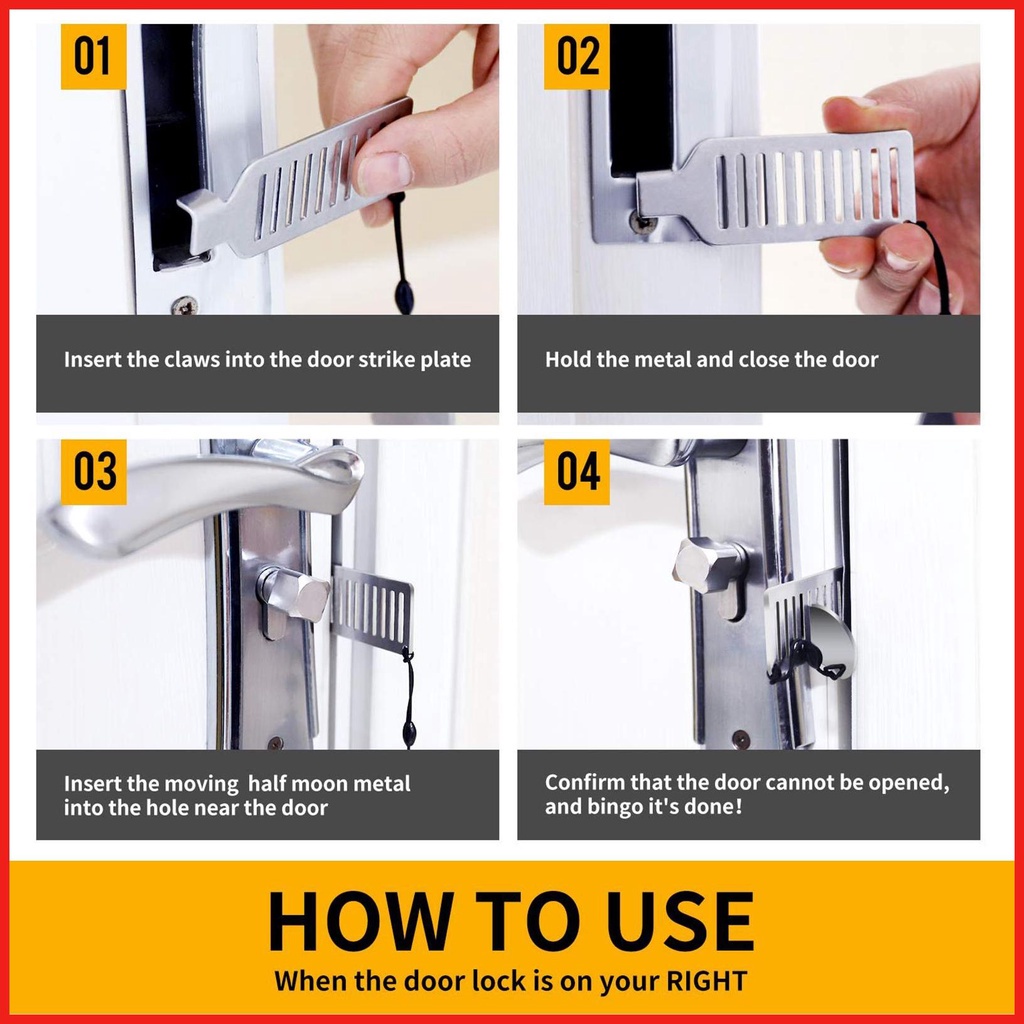 01

Insert the claws into the door strike plate

02

Hold the metal and close the door

03

Insert the moving half moon metal into the hole near the door

04

Confirm that the door cannot be opened, and bingo it's done!

HOW TO USE

When the door lock is on your RIGHT