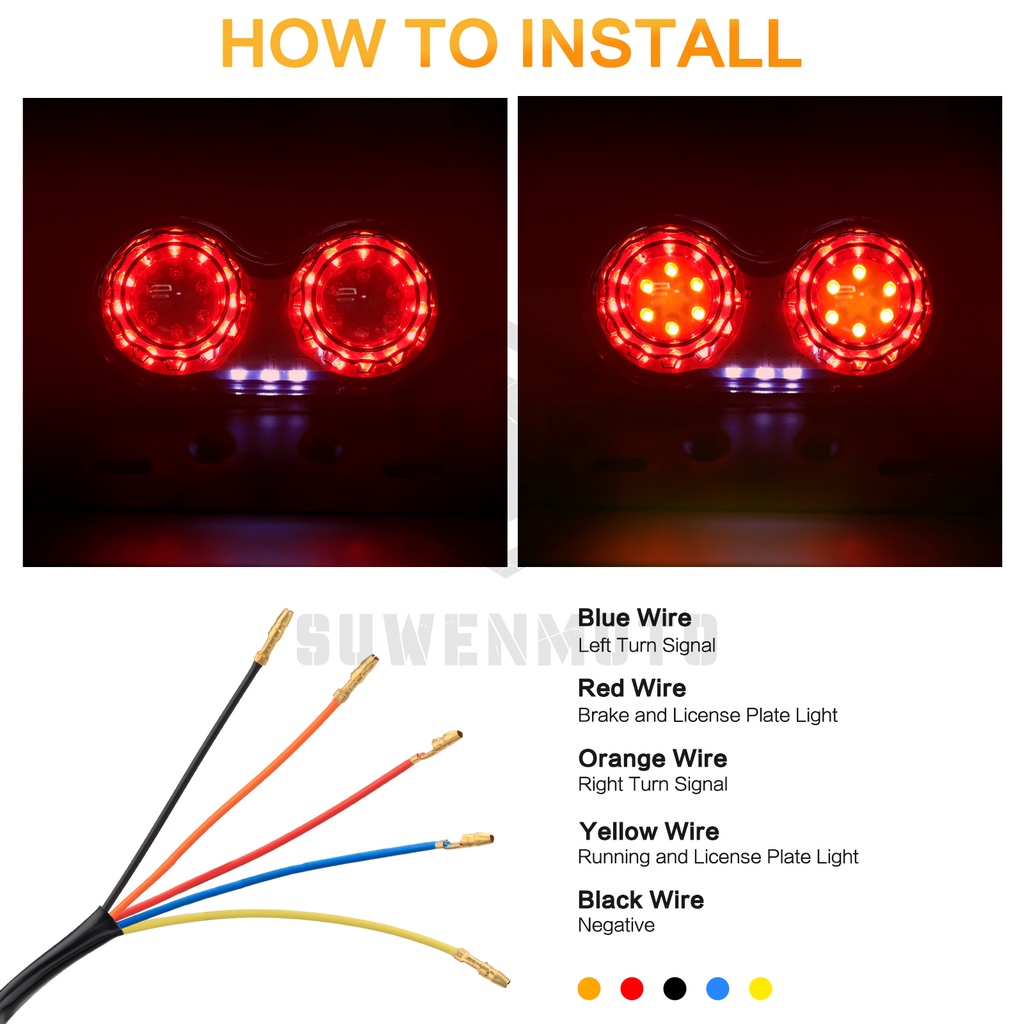 HOW TO INSTALL

SUWENMOTO

Blue Wire
Left Turn Signal

Red Wire
Brake and License Plate Light

Orange Wire
Right Turn Signal

Yellow Wire
Running and License Plate Light

Black Wire
Negative