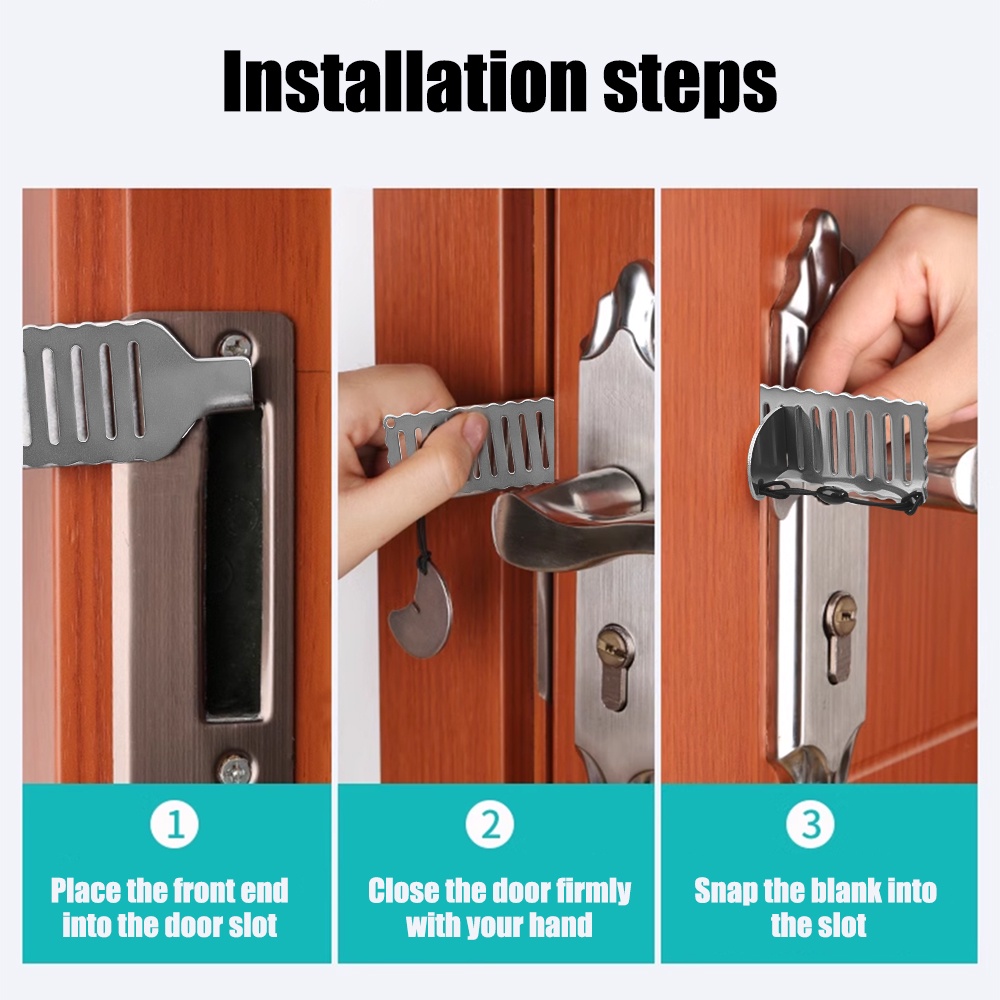 Installation steps

1
Place the front end into the door slot

2
Close the door firmly with your hand

3
Snap the blank into the slot